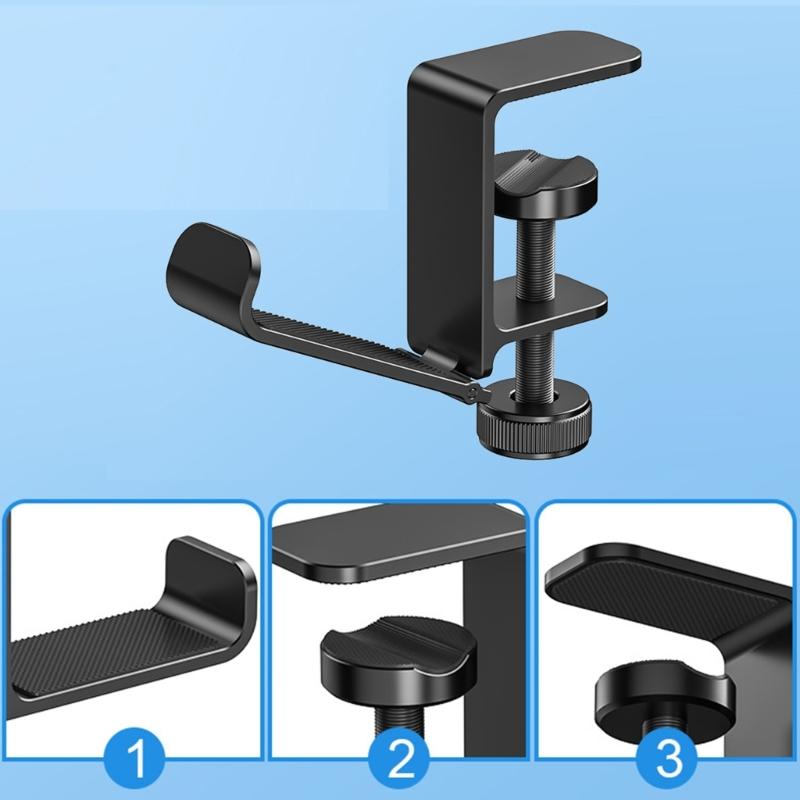 1
2
3