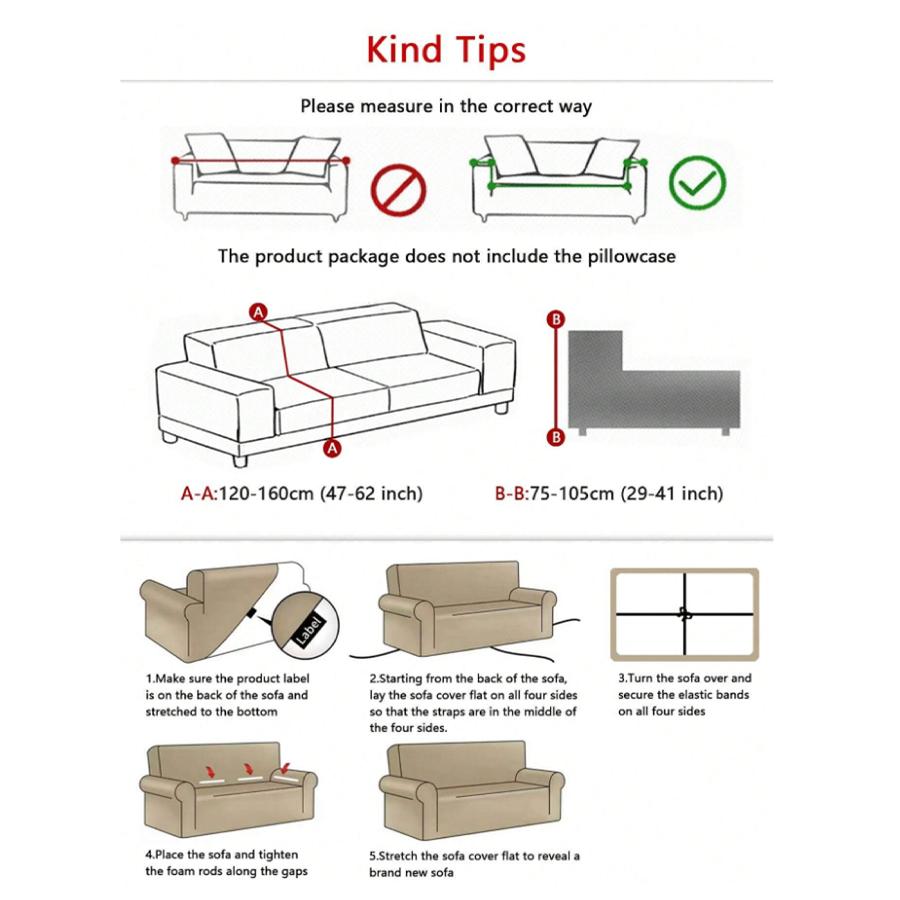 Kind Tips

Please measure in the correct way

The product package does not include the pillowcase

A

A

B

B

A-A:120-160cm (47-62 inch)

B-B:75-105cm (29-41 inch)

Label

1.Make sure the product label is on the back of the sofa and stretched to the bottom

2.Starting from the back of the sofa, lay the sofa cover flat on all four sides so that the straps are in the middle of the four sides.

3.Turn the sofa over and secure the elastic bands on all four sides

4.Place the sofa and tighten the foam rods along the gaps

5.Stretch the sofa cover flat to reveal a brand new sofa