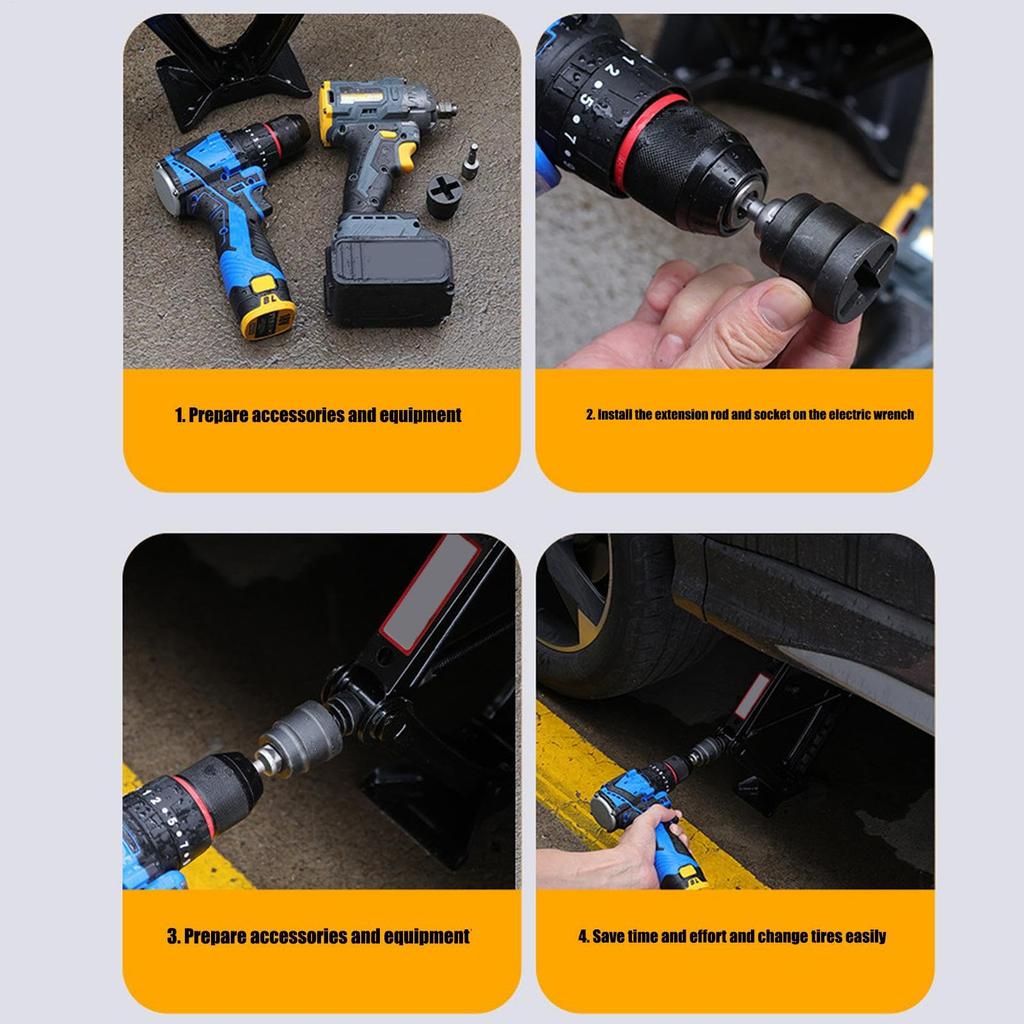 1. Prepare accessories and equipment

2. Install the extension rod and socket on the electric wrench

3. Prepare accessories and equipment

4. Save time and effort and change tires easily