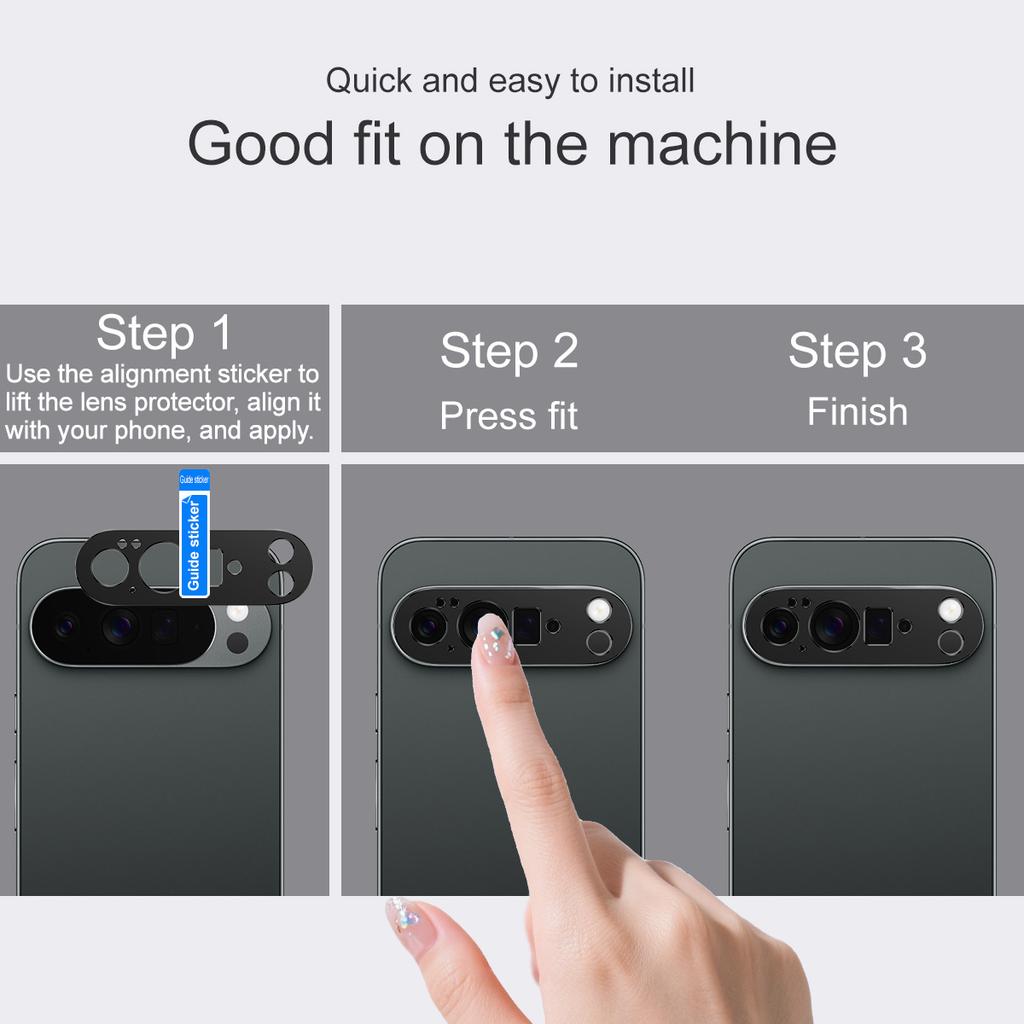 Quick and easy to install

Good fit on the machine

Step 1
Use the alignment sticker to lift the lens protector, align it with your phone, and apply.

Step 2
Press fit

Step 3
Finish

Guide sticker

Guide sticker