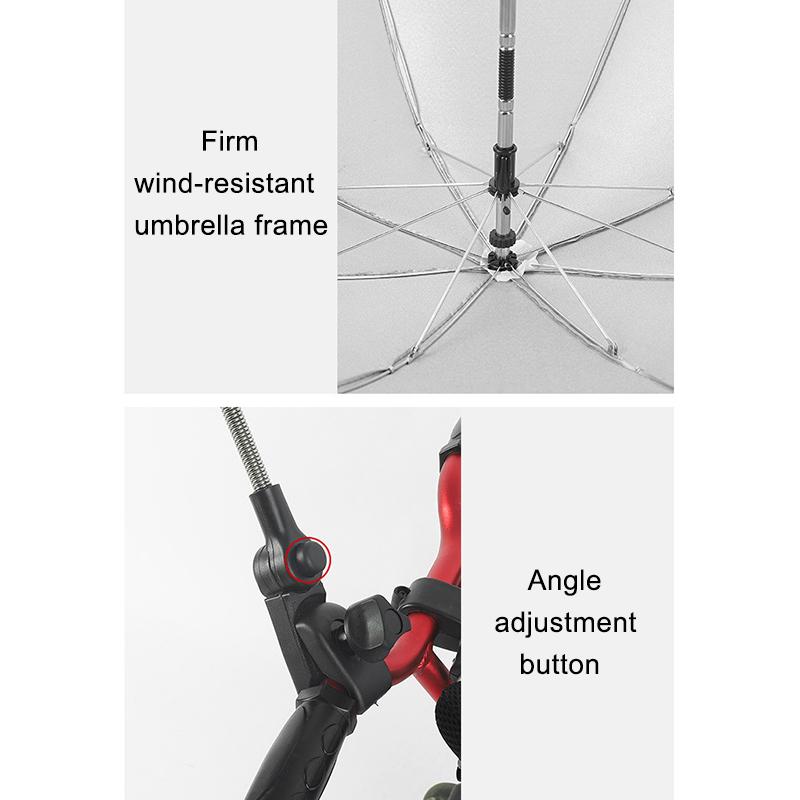 Firm wind-resistant umbrella frame

Angle adjustment button