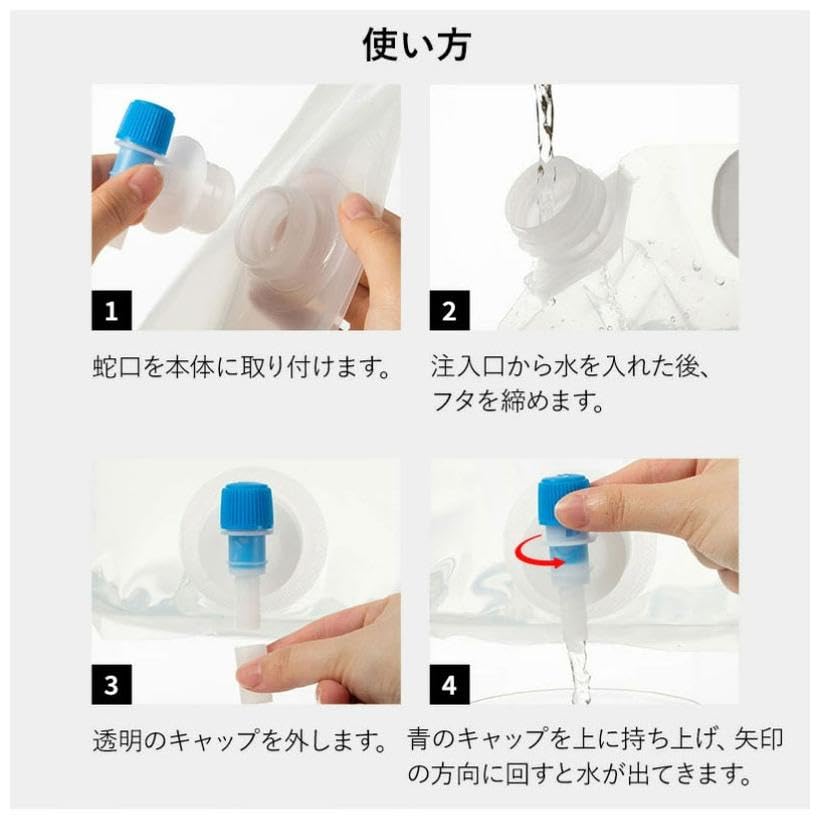 使い方

1

蛇口を本体に取り付けます。

2

注入口から水を入れた後、フタを締めます。

3

透明のキャップを外します。

4

青のキャップを上に持ち上げ、矢印の方向に回すと水が出てきます。