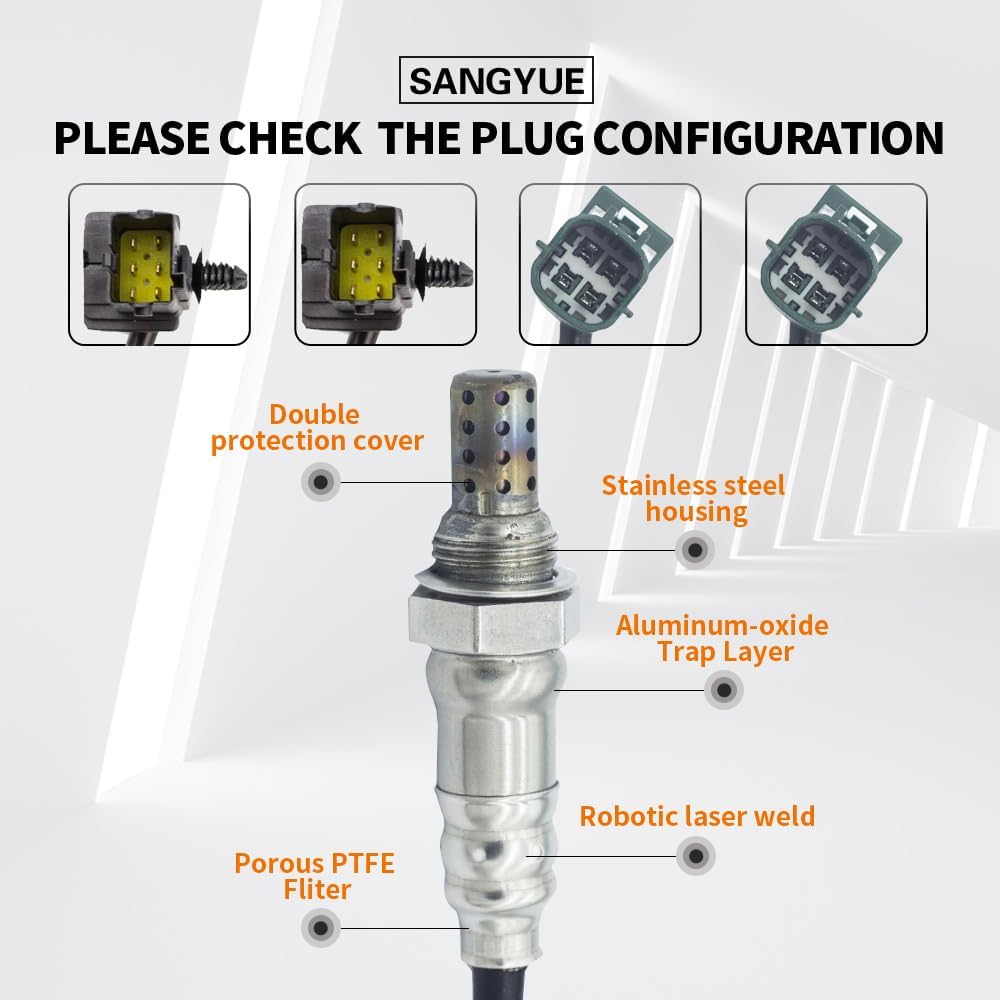 SANGYUE

PLEASE CHECK THE PLUG CONFIGURATION

Double protection cover

Stainless steel housing

Aluminum-oxide Trap Layer

Robotic laser weld

Porous PTFE Fliter