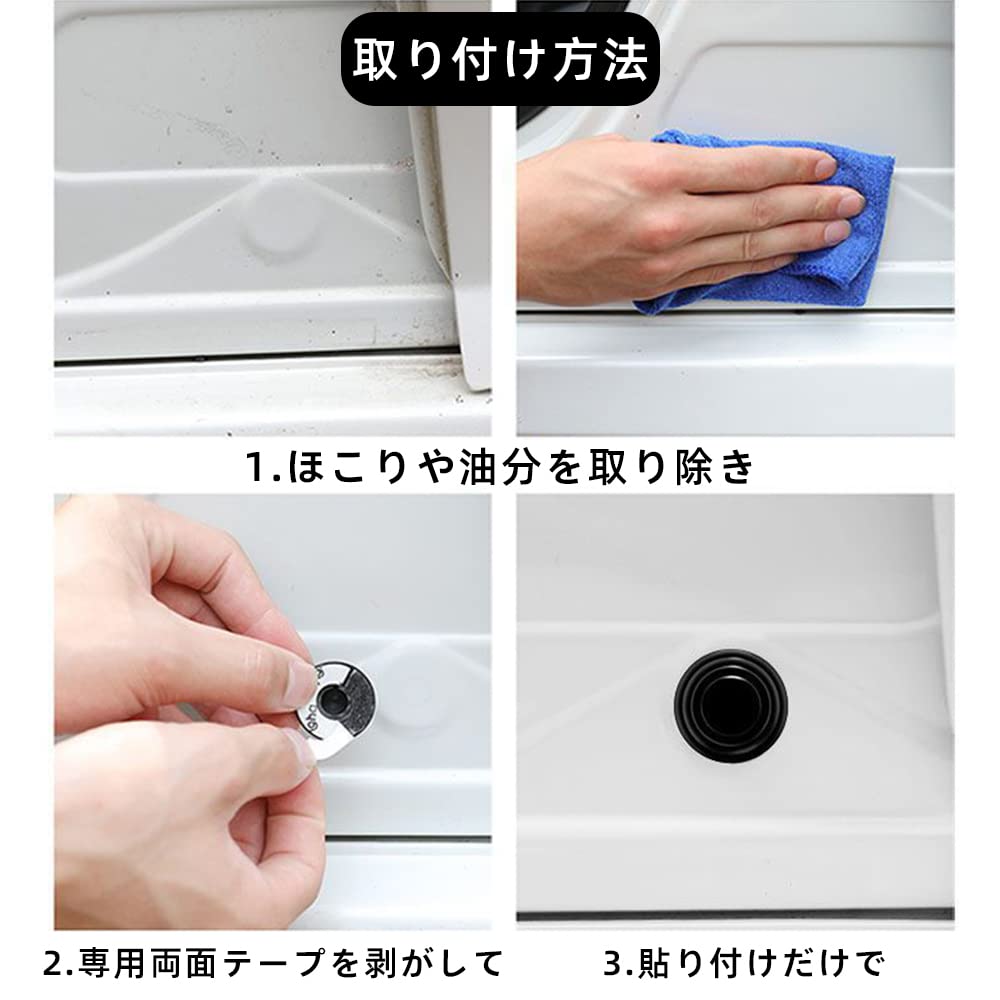 取り付け方法

1.ほこりや油分を取り除き

2.専用両面テープを剥がして

3.貼り付けだけで