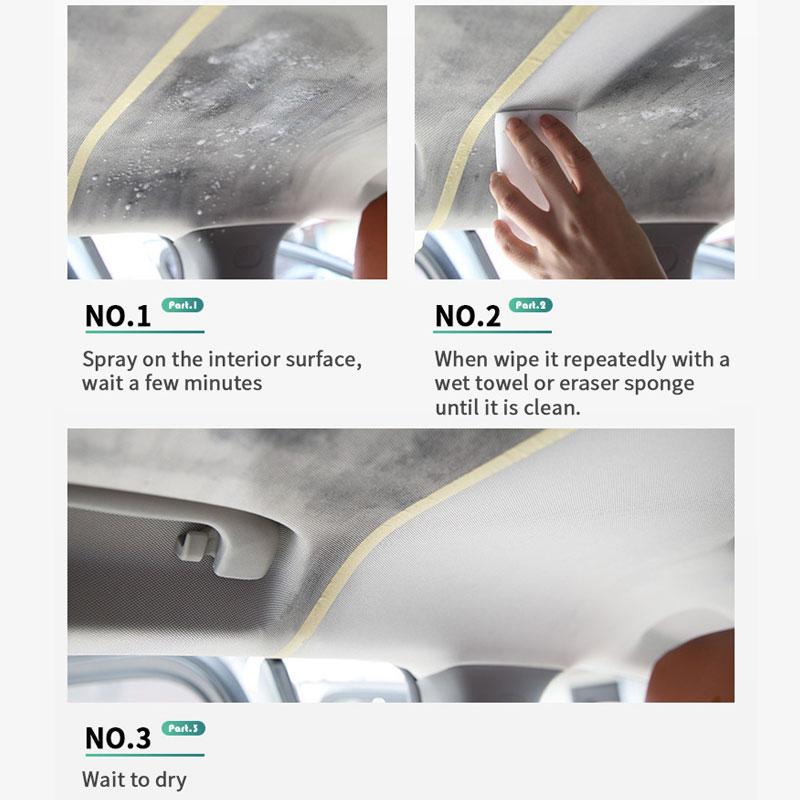 NO.1 Part.1

Spray on the interior surface, wait a few minutes

NO.2 Part.2

When wipe it repeatedly with a wet towel or eraser sponge until it is clean.

NO.3 Part.3

Wait to dry