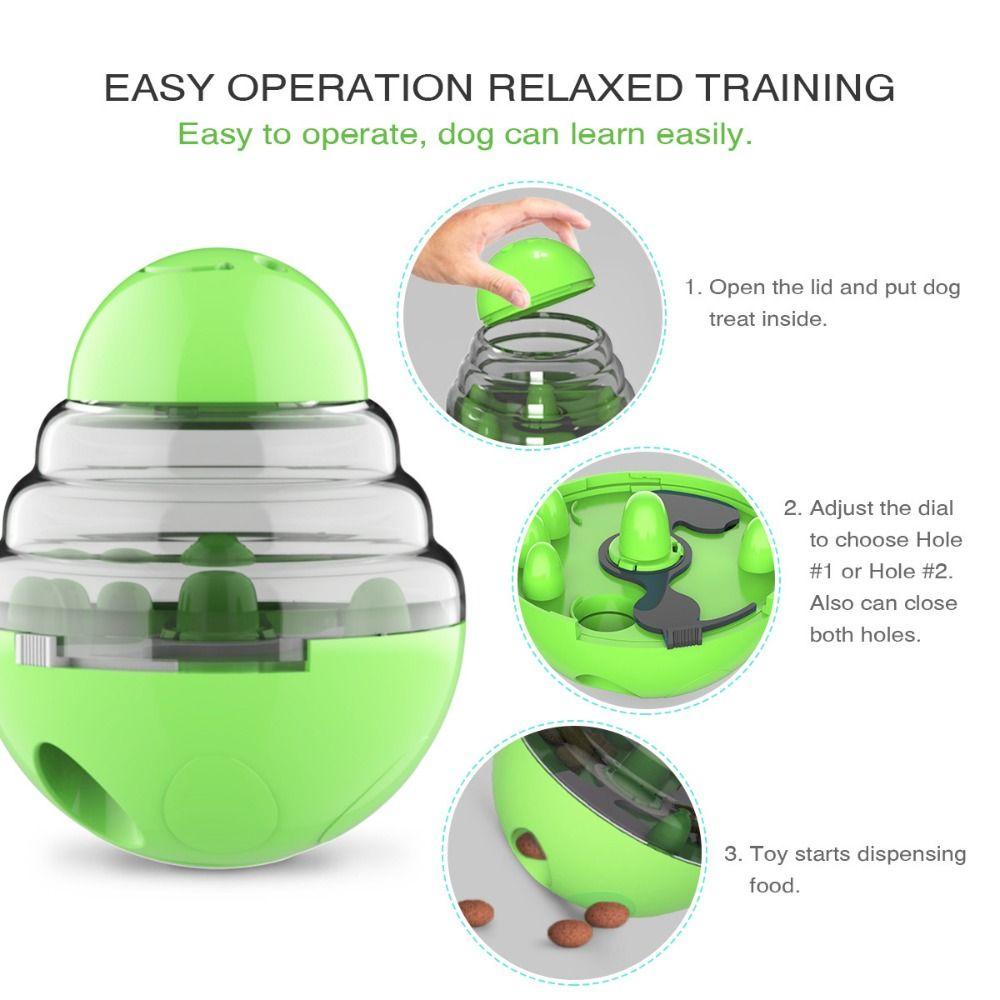 EASY OPERATION RELAXED TRAINING
Easy to operate, dog can learn easily.

1. Open the lid and put dog treat inside.

2. Adjust the dial to choose Hole #1 or Hole #2. Also can close both holes.

3. Toy starts dispensing food.