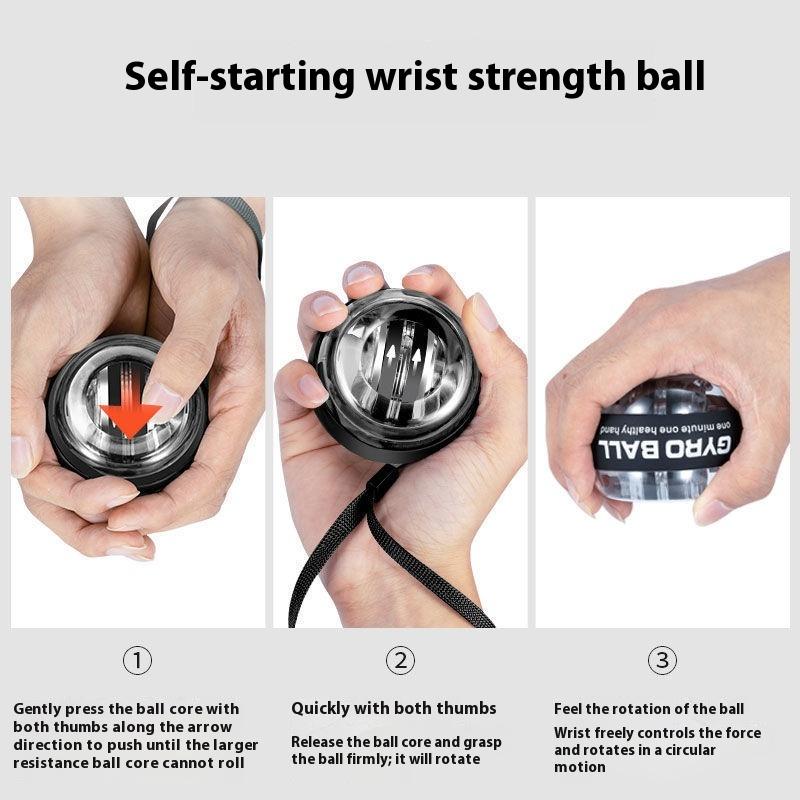 Self-starting wrist strength ball

GYRO BALL
one minute one healthy hand

①

Gently press the ball core with both thumbs along the arrow direction to push until the larger resistance ball core cannot roll

②

Quickly with both thumbs

Release the ball core and grasp the ball firmly; it will rotate

③

Feel the rotation of the ball

Wrist freely controls the force and rotates in a circular motion