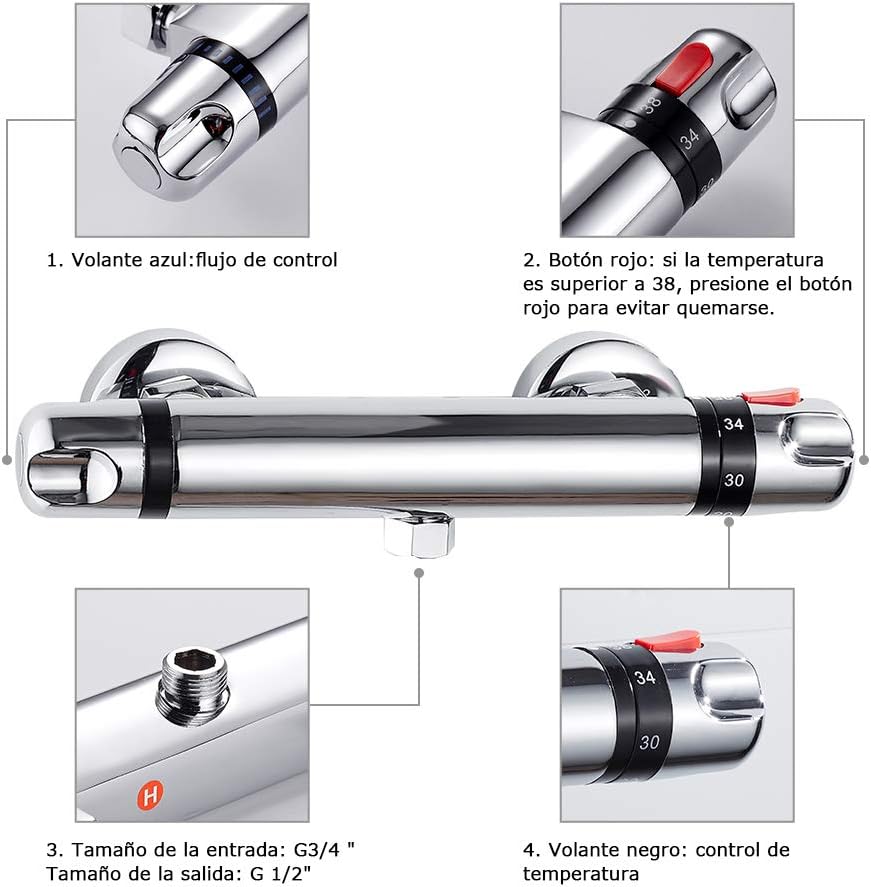 38
34

1. Volante azul:flujo de control

2. Botón rojo: si la temperatura es superior a 38, presione el botón rojo para evitar quemarse.

34
30

H

34
30

3. Tamaño de la entrada: G3/4 "
Tamaño de la salida: G 1/2"

4. Volante negro: control de temperatura