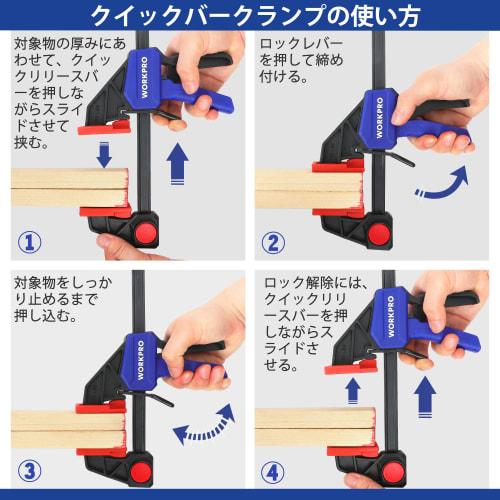 クイックバークランプの使い方

対象物の厚みにあわせて、クイックリリースバーを押しながらスライドさせて挟む。

WORKPRO

①

ロックレバーを押して締め付ける。

WORKPRO

②

対象物をしっかり止めるまで押し込む。

WORKPRO

③

ロック解除には、クイックリリースバーを押しながらスライドさせる。

WORKPRO

④