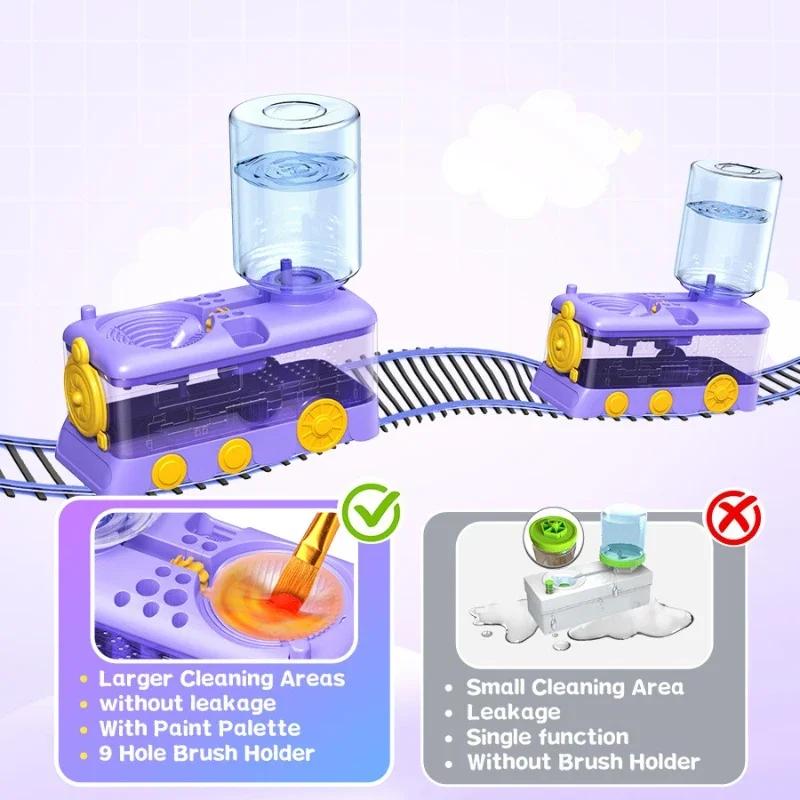 • Larger Cleaning Areas
• without leakage
• With Paint Palette
• 9 Hole Brush Holder

• Small Cleaning Area
• Leakage
• Single function
• Without Brush Holder