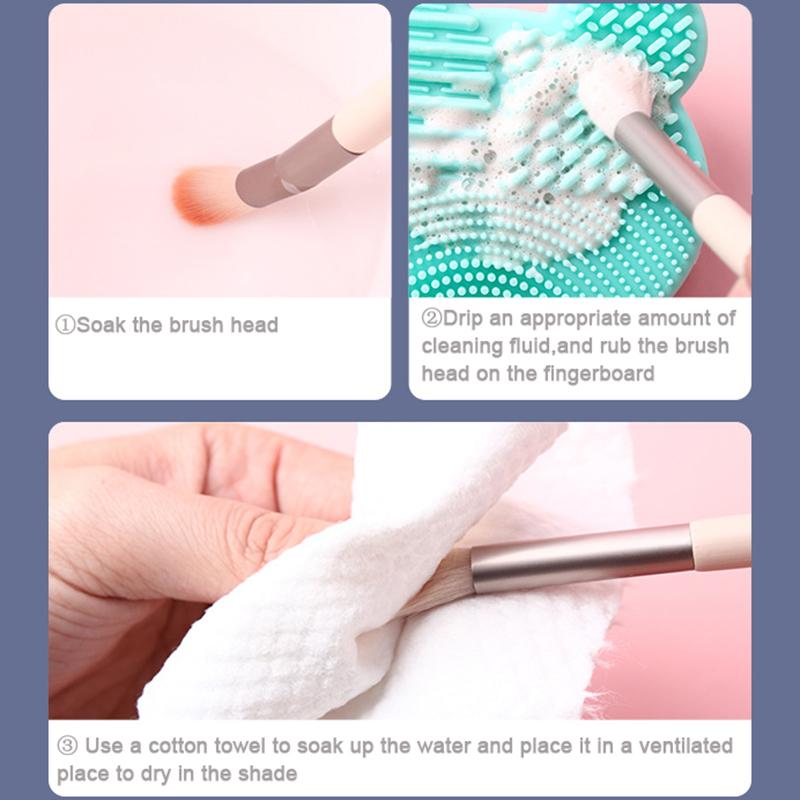 ①Soak the brush head

②Drip an appropriate amount of cleaning fluid,and rub the brush head on the fingerboard

③ Use a cotton towel to soak up the water and place it in a ventilated place to dry in the shade