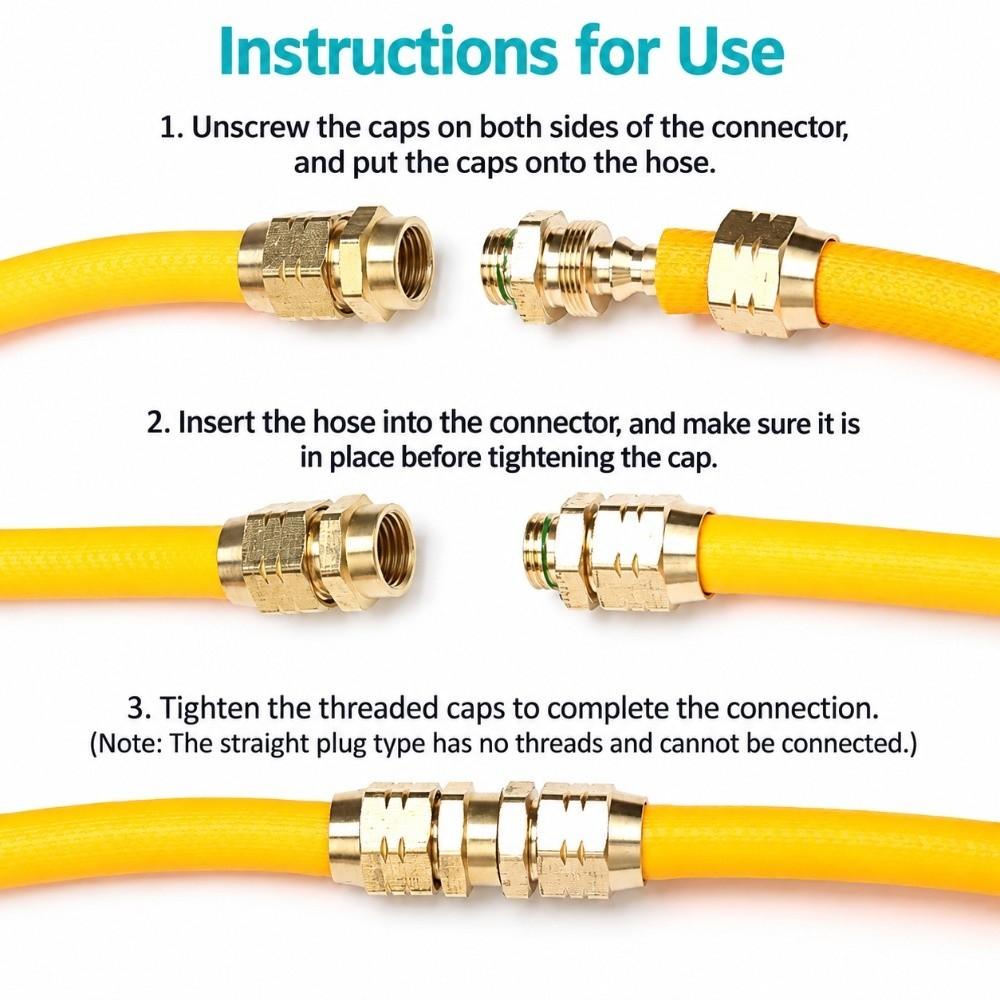 Instructions for Use

1. Unscrew the caps on both sides of the connector, and put the caps onto the hose.

2. Insert the hose into the connector, and make sure it is in place before tightening the cap.

3. Tighten the threaded caps to complete the connection.
(Note: The straight plug type has no threads and cannot be connected.)