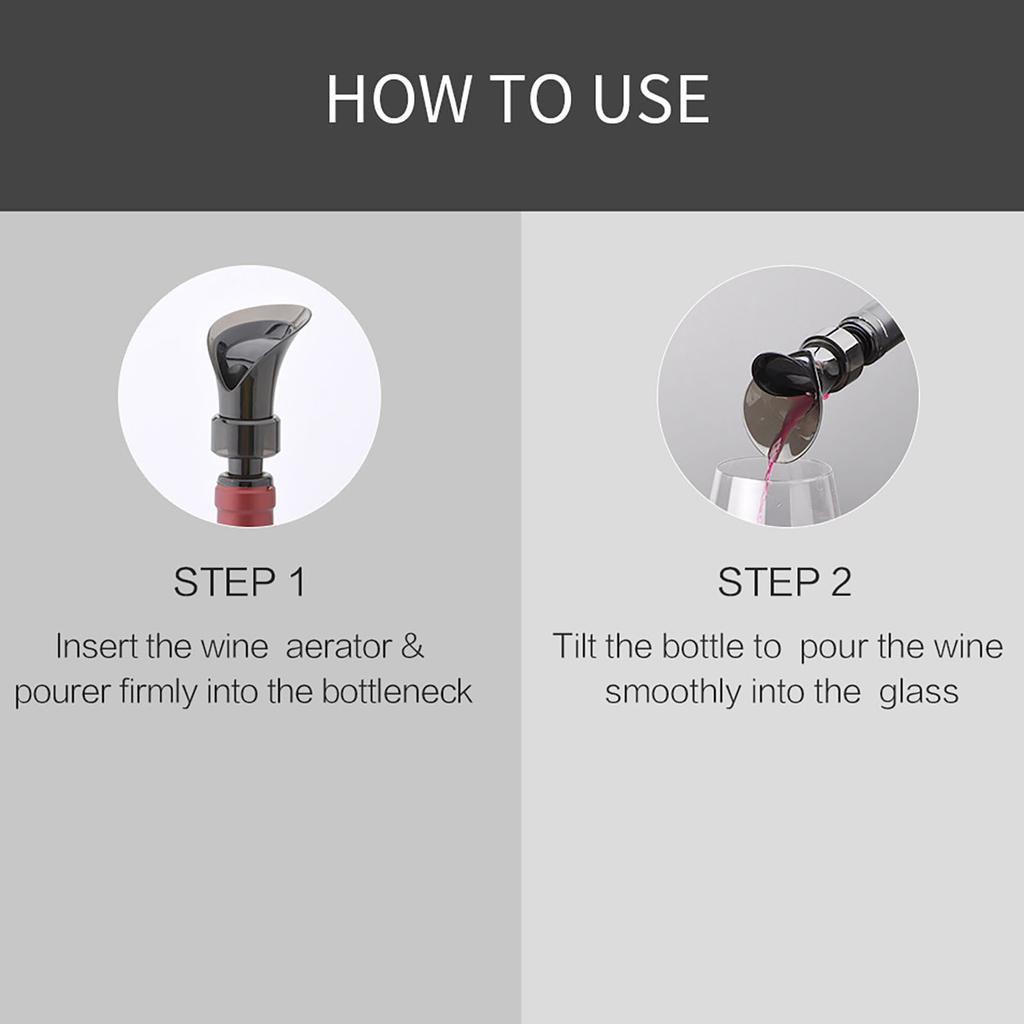 HOW TO USE

STEP 1

Insert the wine aerator & pourer firmly into the bottleneck

STEP 2

Tilt the bottle to pour the wine smoothly into the glass