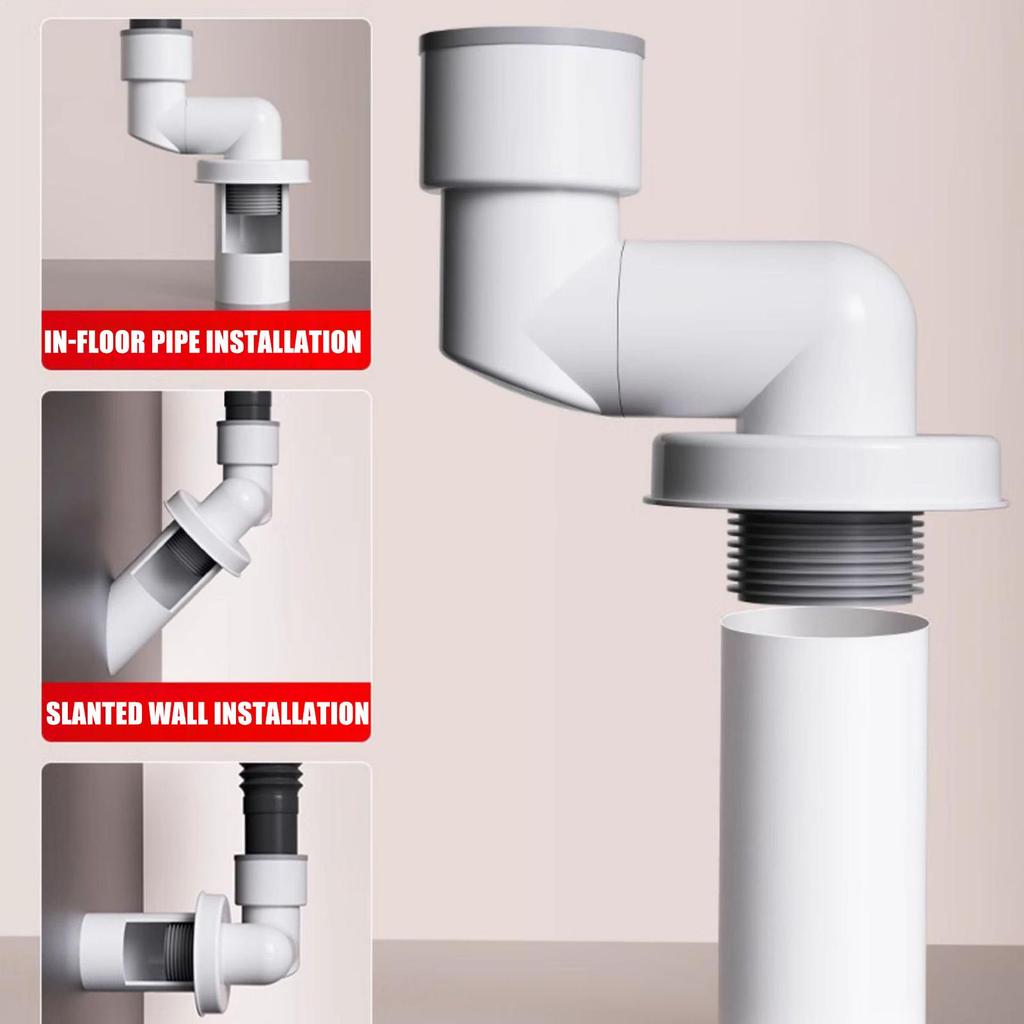 IN-FLOOR PIPE INSTALLATION

SLANTED WALL INSTALLATION