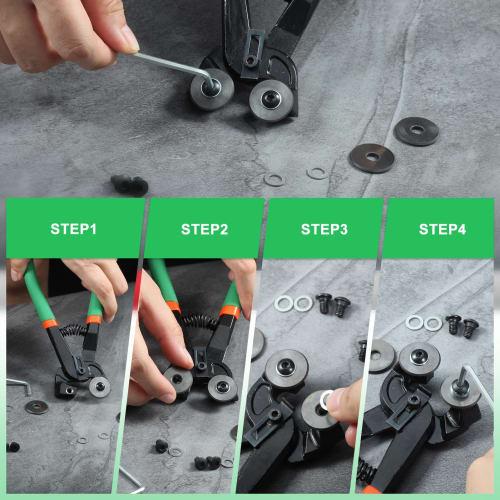 STEP1

STEP2

STEP3

STEP4