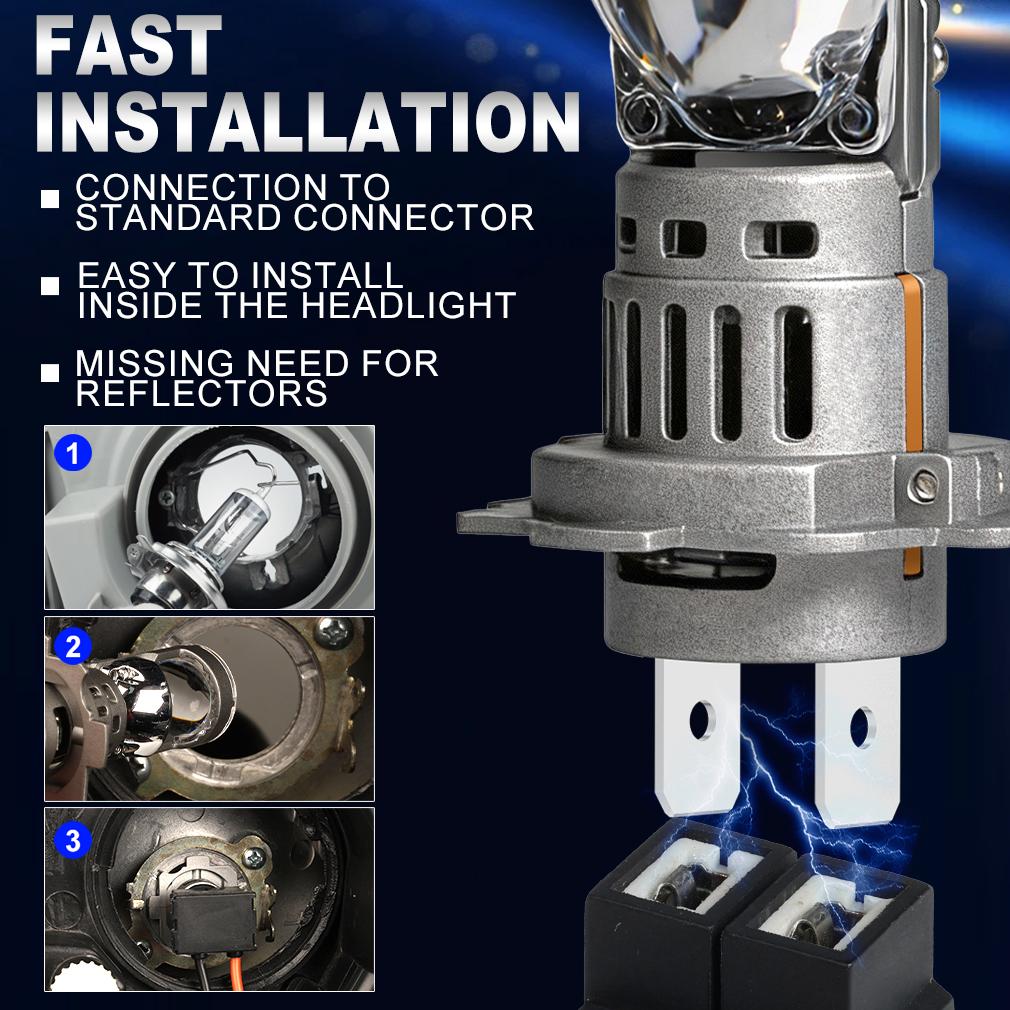 FAST INSTALLATION

■ CONNECTION TO STANDARD CONNECTOR

■ EASY TO INSTALL INSIDE THE HEADLIGHT

■ MISSING NEED FOR REFLECTORS

1

2

3