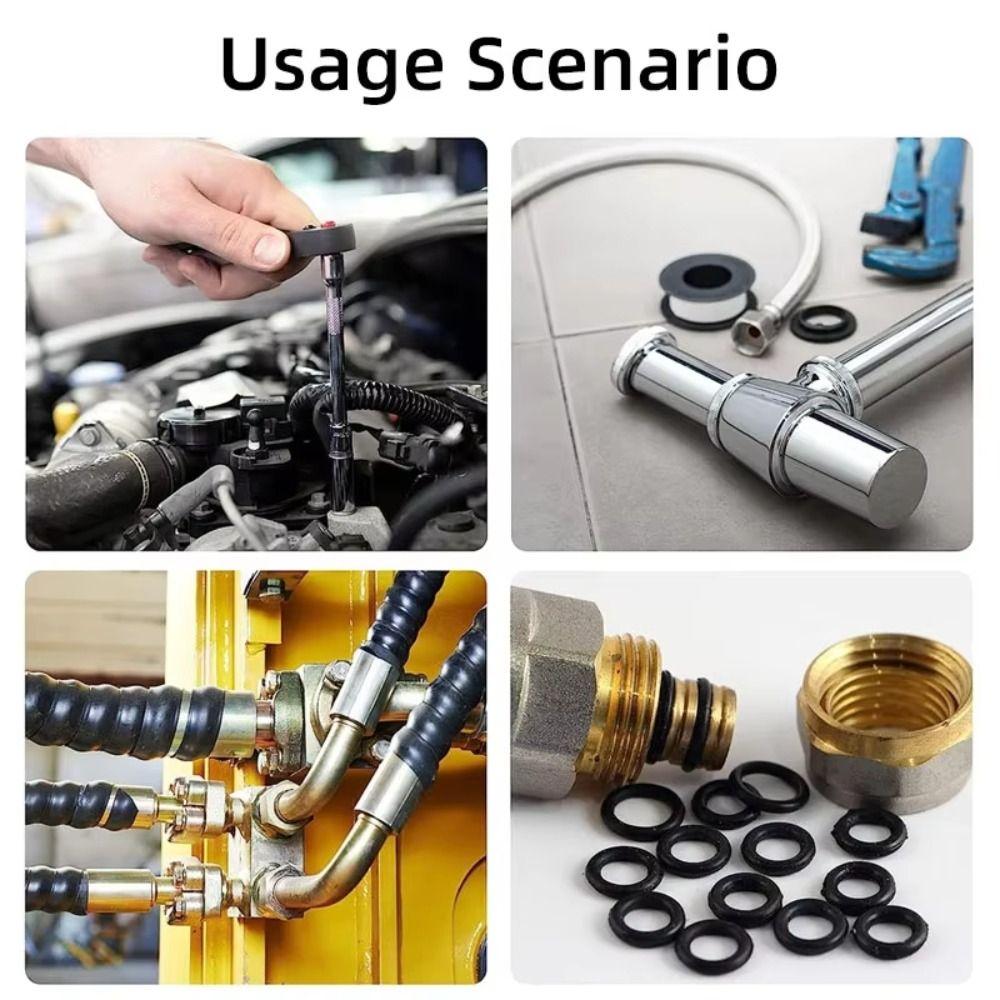 Usage Scenario