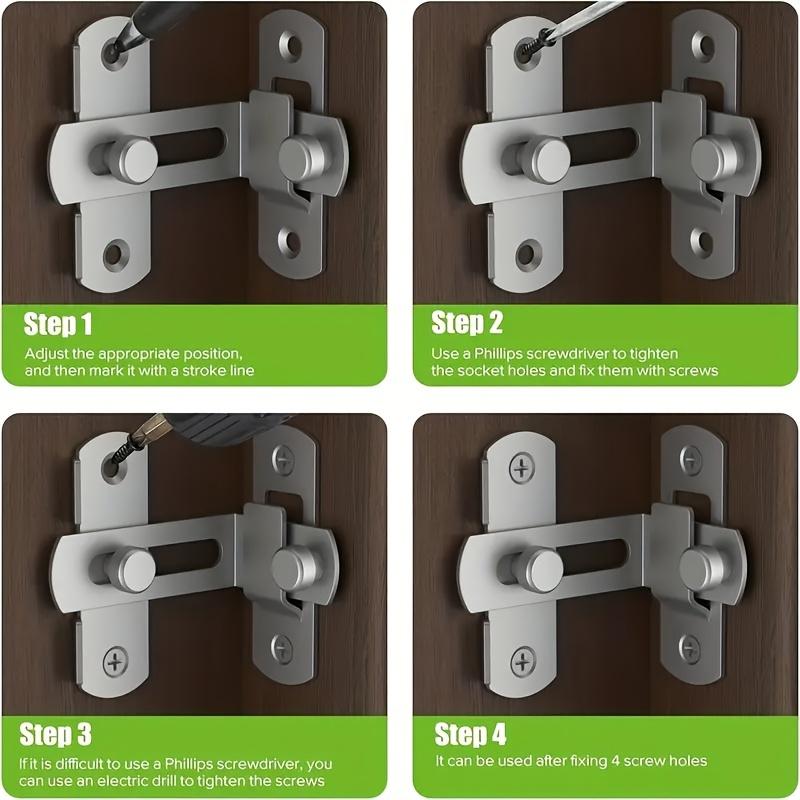 Step 1
Adjust the appropriate position, and then mark it with a stroke line

Step 2
Use a Phillips screwdriver to tighten the socket holes and fix them with screws

Step 3
If it is difficult to use a Phillips screwdriver, you can use an electric drill to tighten the screws

Step 4
It can be used after fixing 4 screw holes