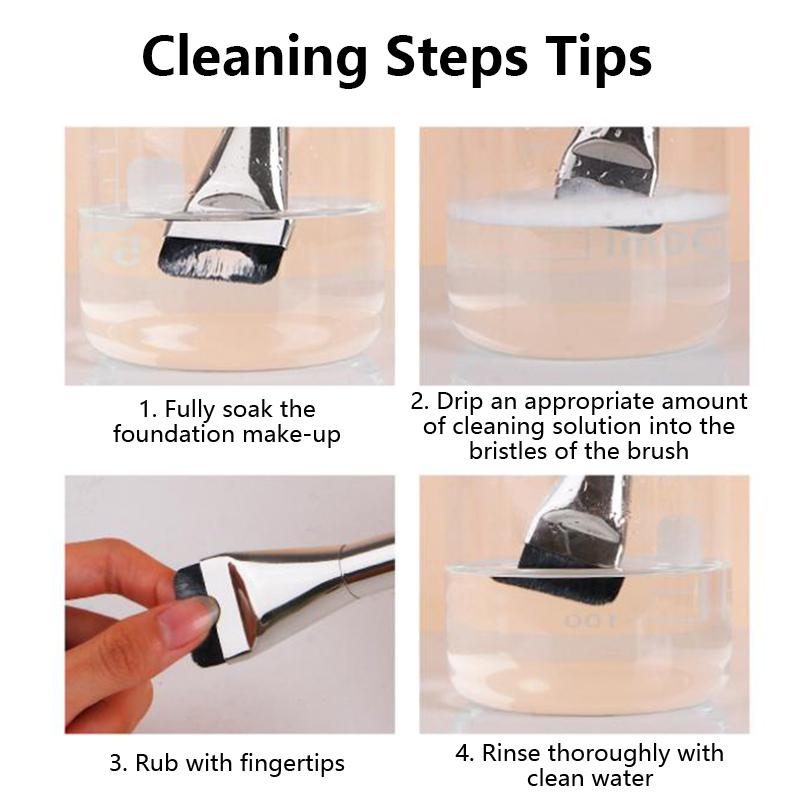 Cleaning Steps Tips

1. Fully soak the foundation make-up

2. Drip an appropriate amount of cleaning solution into the bristles of the brush

3. Rub with fingertips

4. Rinse thoroughly with clean water