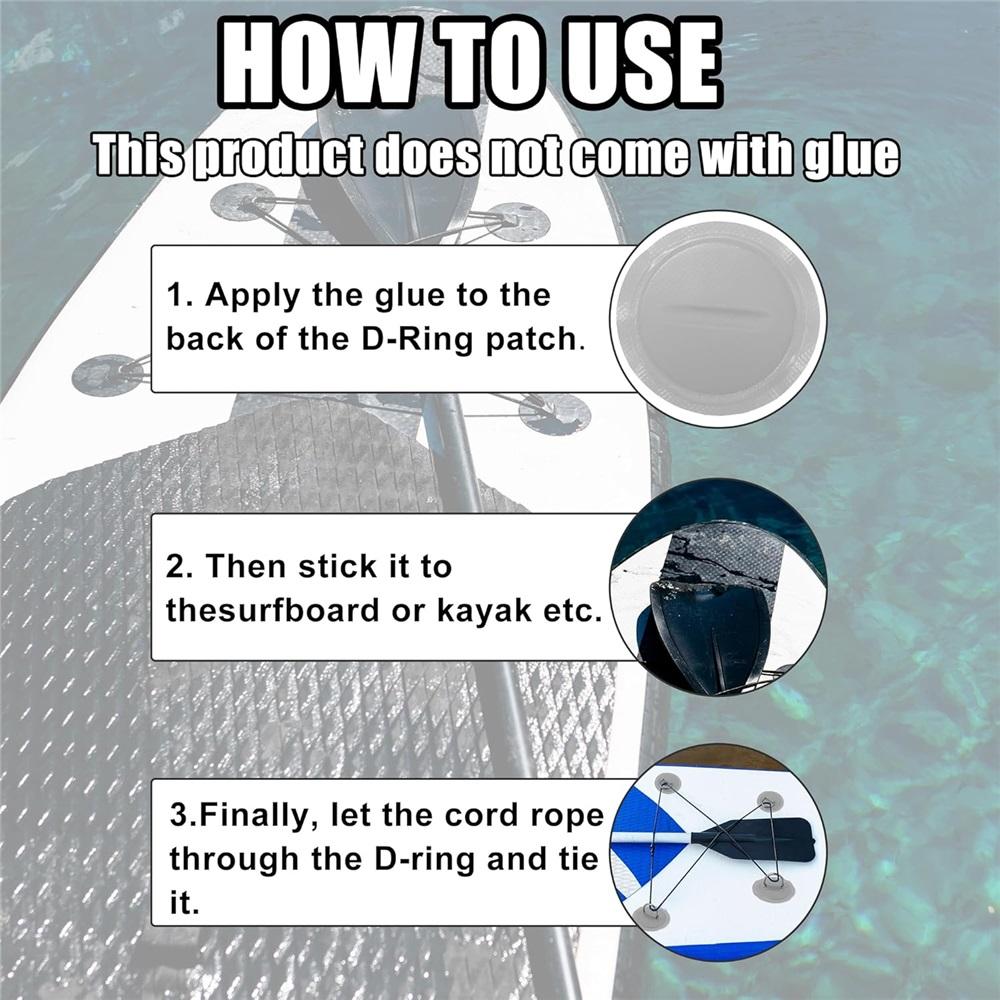 HOW TO USE

This product does not come with glue

1. Apply the glue to the back of the D-Ring patch.

2. Then stick it to thesurfboard or kayak etc.

3.Finally, let the cord rope through the D-ring and tie it.