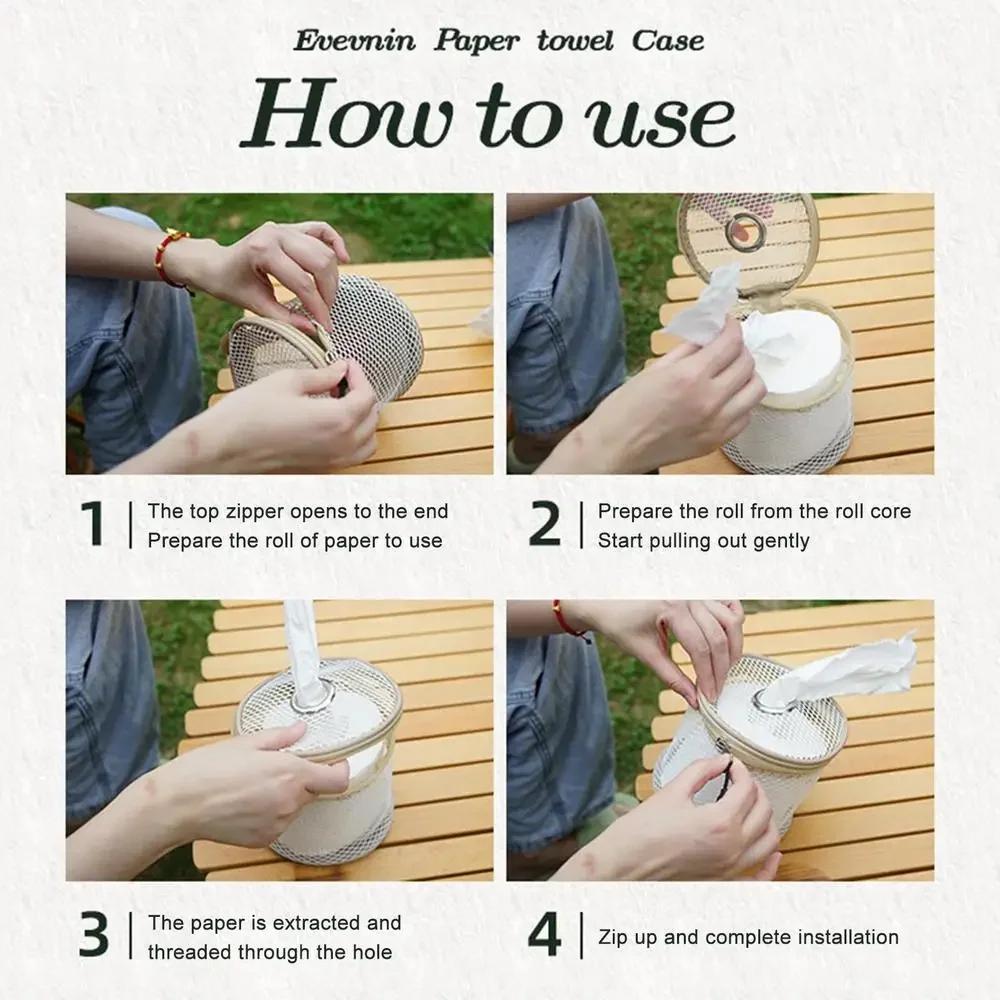 Evevnin Paper towel Case

How to use

1 | The top zipper opens to the end
Prepare the roll of paper to use

2 | Prepare the roll from the roll core
Start pulling out gently

3 | The paper is extracted and threaded through the hole

4 | Zip up and complete installation