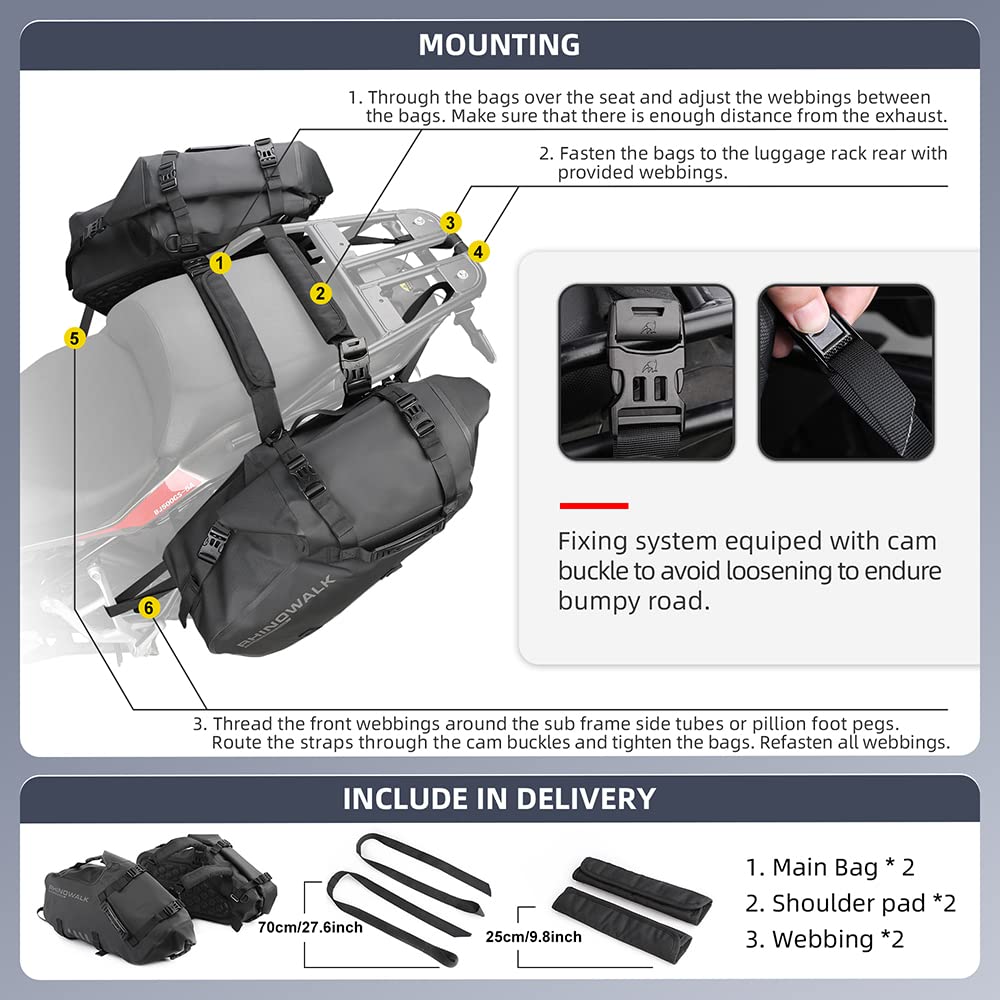 MOUNTING

1. Through the bags over the seat and adjust the webbings between the bags. Make sure that there is enough distance from the exhaust.

2. Fasten the bags to the luggage rack rear with provided webbings.

1
2
3
4
5
6

RHINOWALK

Fixing system equiped with cam buckle to avoid loosening to endure bumpy road.

3. Thread the front webbings around the sub frame side tubes or pillion foot pegs. Route the straps through the cam buckles and tighten the bags. Refasten all webbings.

INCLUDE IN DELIVERY

RHINOWALK

70cm/27.6inch

25cm/9.8inch

1. Main Bag * 2
2. Shoulder pad *2
3. Webbing *2