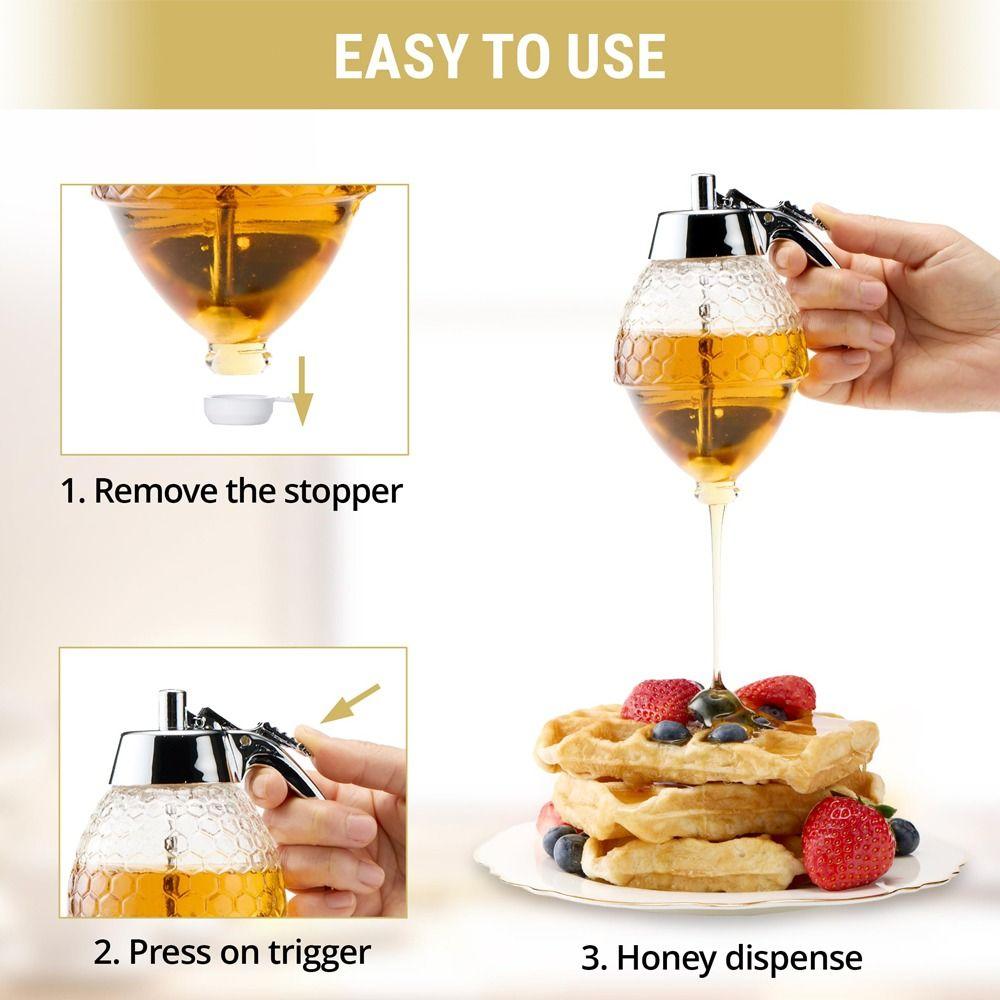 EASY TO USE

1. Remove the stopper

2. Press on trigger

3. Honey dispense