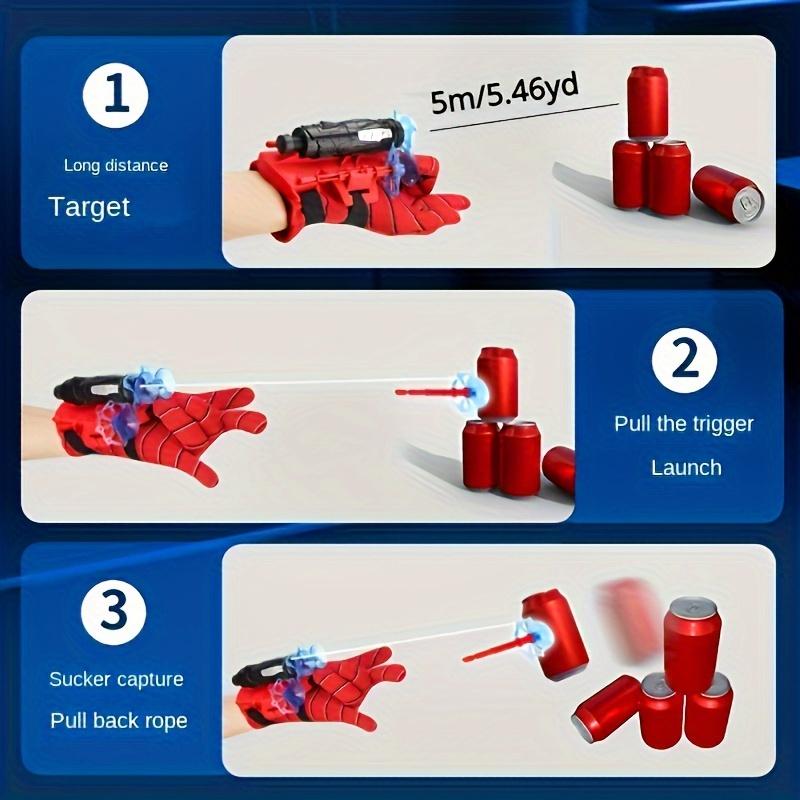 1

Long distance

Target

5m/5.46yd

2

Pull the trigger

Launch

3

Sucker capture

Pull back rope