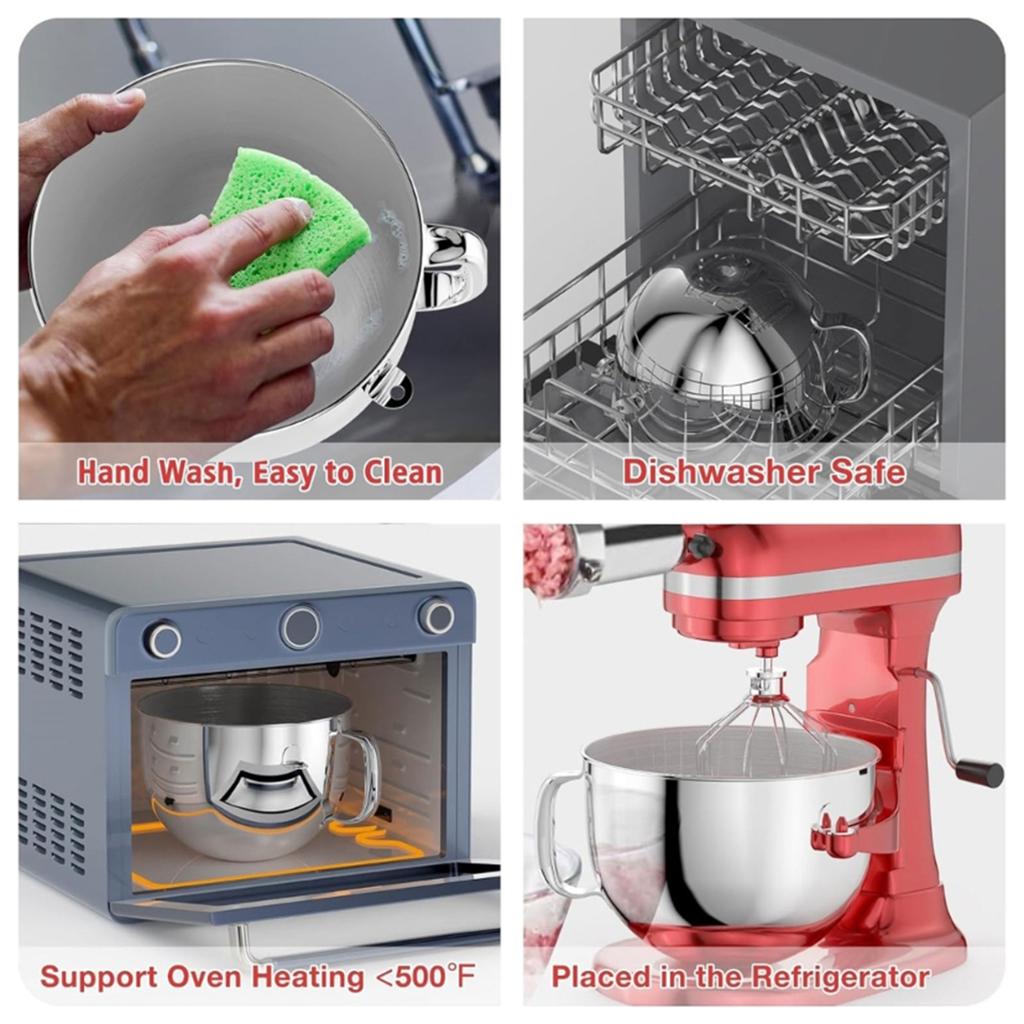 Hand Wash, Easy to Clean

Dishwasher Safe

Support Oven Heating <500°F

Placed in the Refrigerator