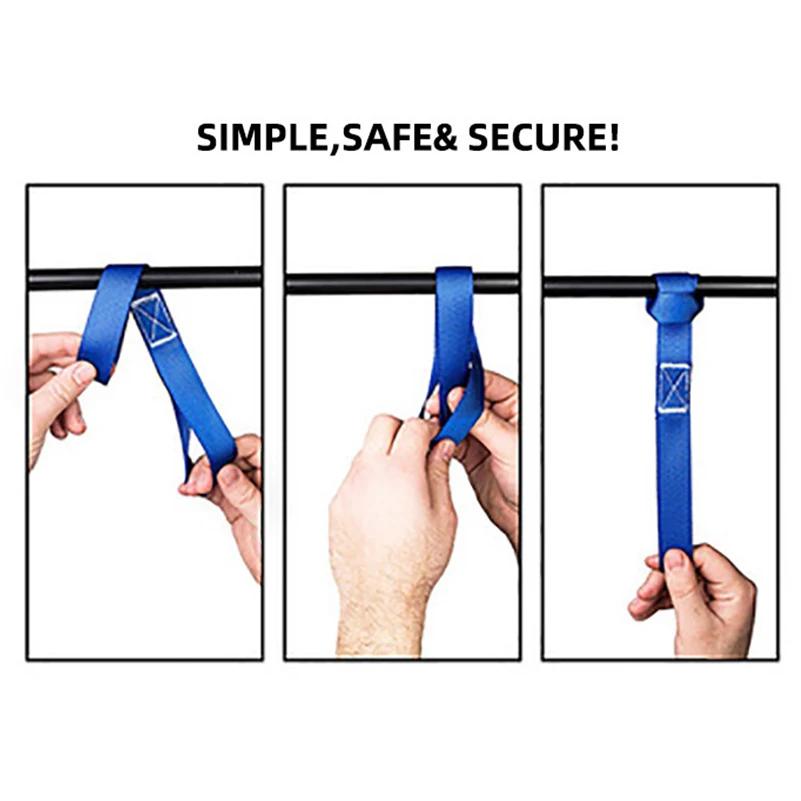 SIMPLE,SAFE& SECURE!