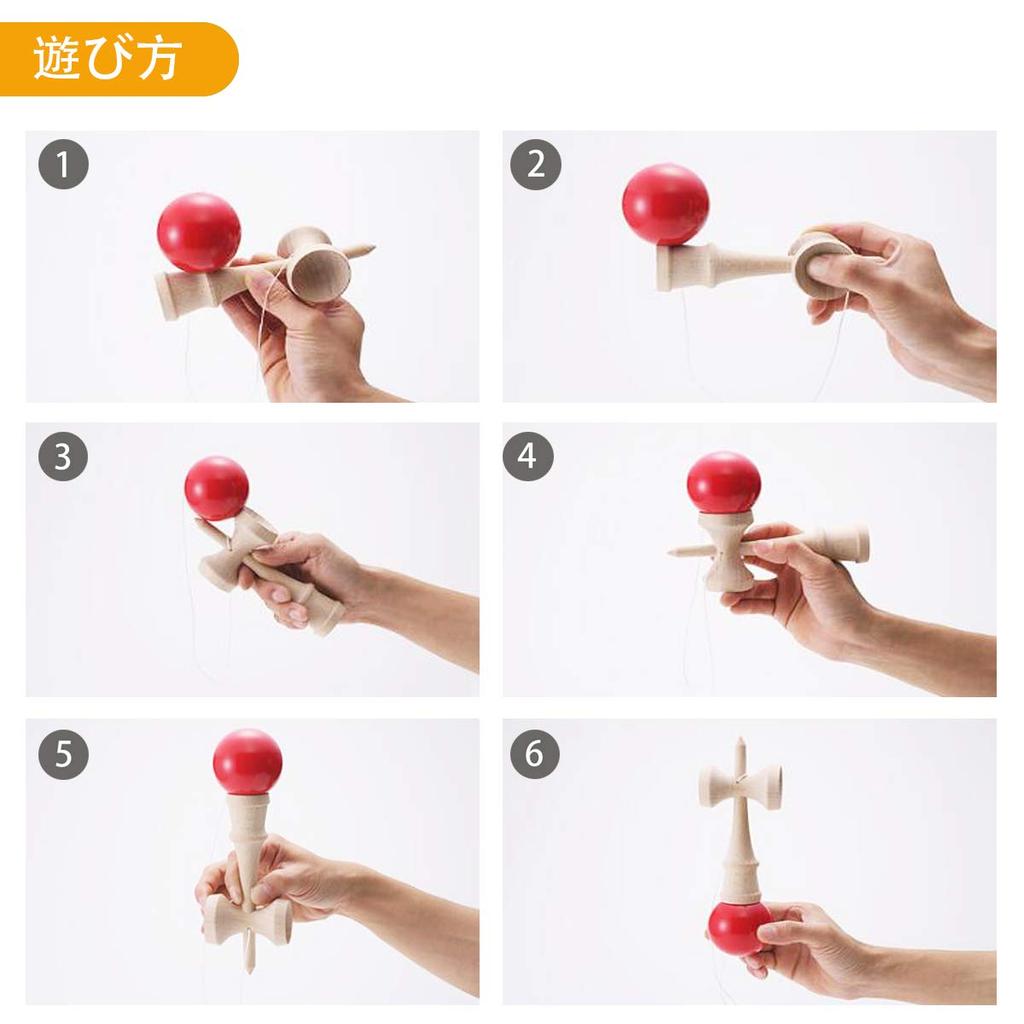 遊び方

1

2

3

4

5

6