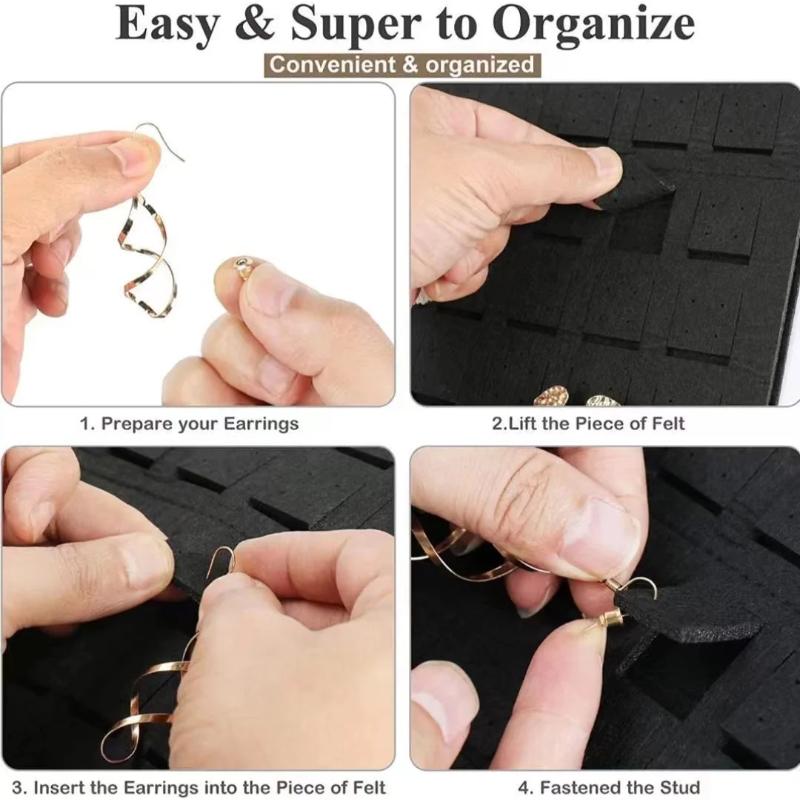 Easy & Super to Organize

Convenient & organized

1. Prepare your Earrings

2.Lift the Piece of Felt

3. Insert the Earrings into the Piece of Felt

4. Fastened the Stud