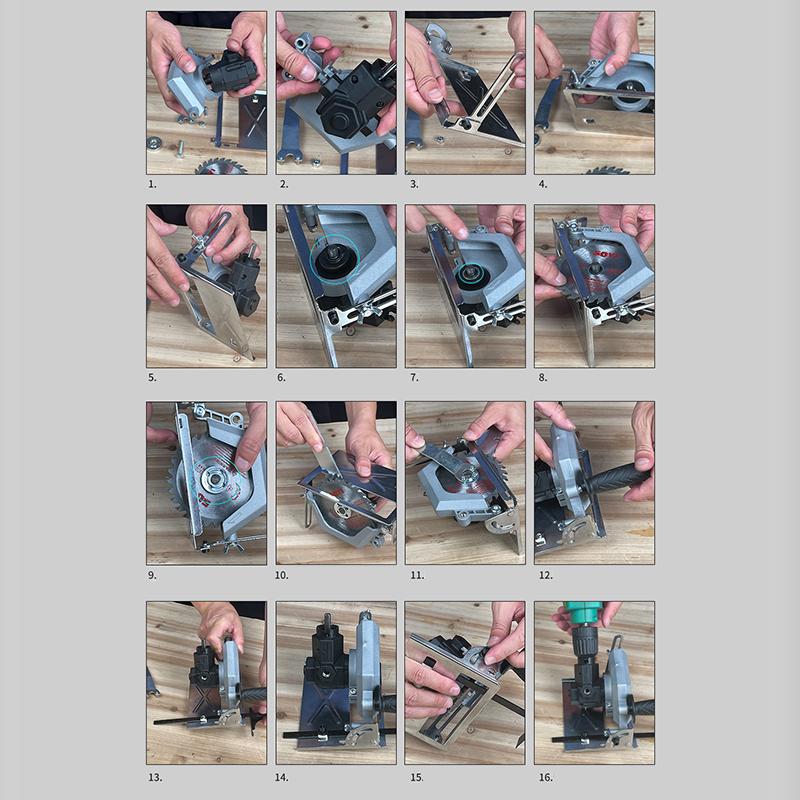 1.

2.

3.

4.

5.

6.

7.

8.

9.

10.

11.

12.

13.

14.

15.

16.