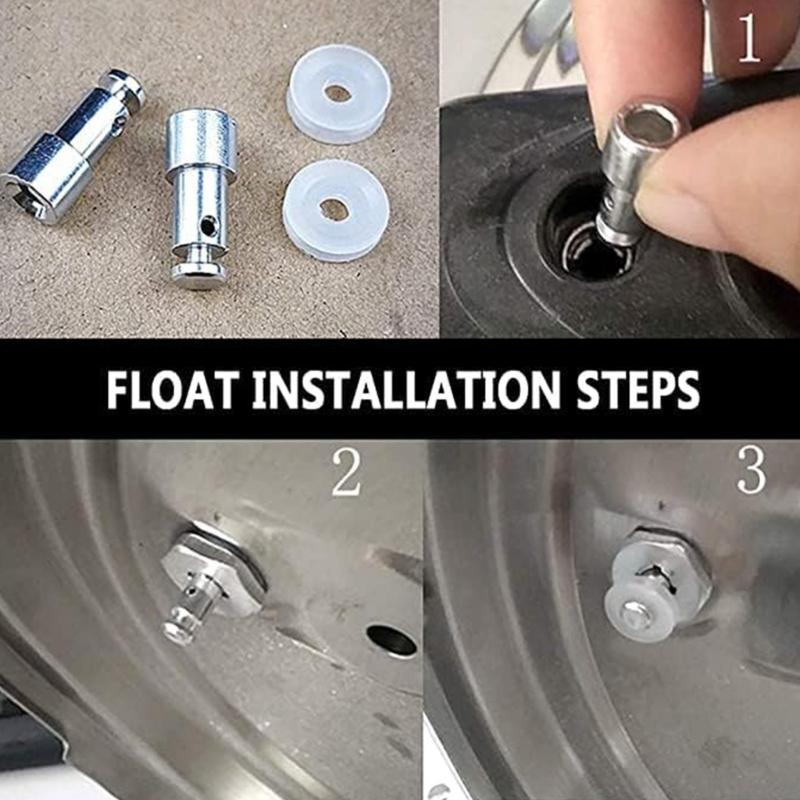 1

FLOAT INSTALLATION STEPS

2

3