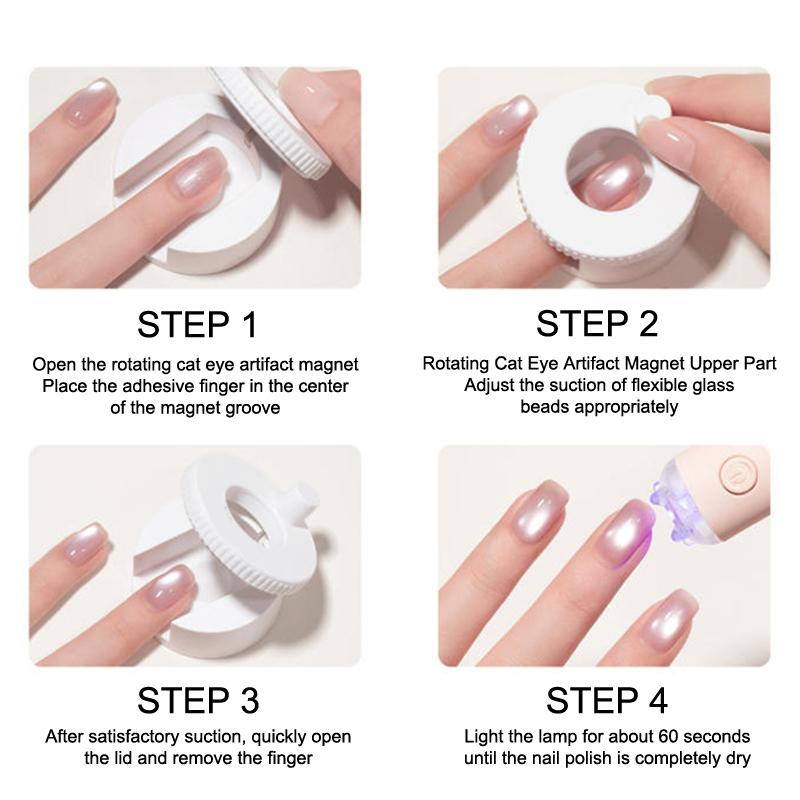 STEP 1
Open the rotating cat eye artifact magnet
Place the adhesive finger in the center of the magnet groove

STEP 2
Rotating Cat Eye Artifact Magnet Upper Part
Adjust the suction of flexible glass beads appropriately

STEP 3
After satisfactory suction, quickly open the lid and remove the finger

STEP 4
Light the lamp for about 60 seconds until the nail polish is completely dry