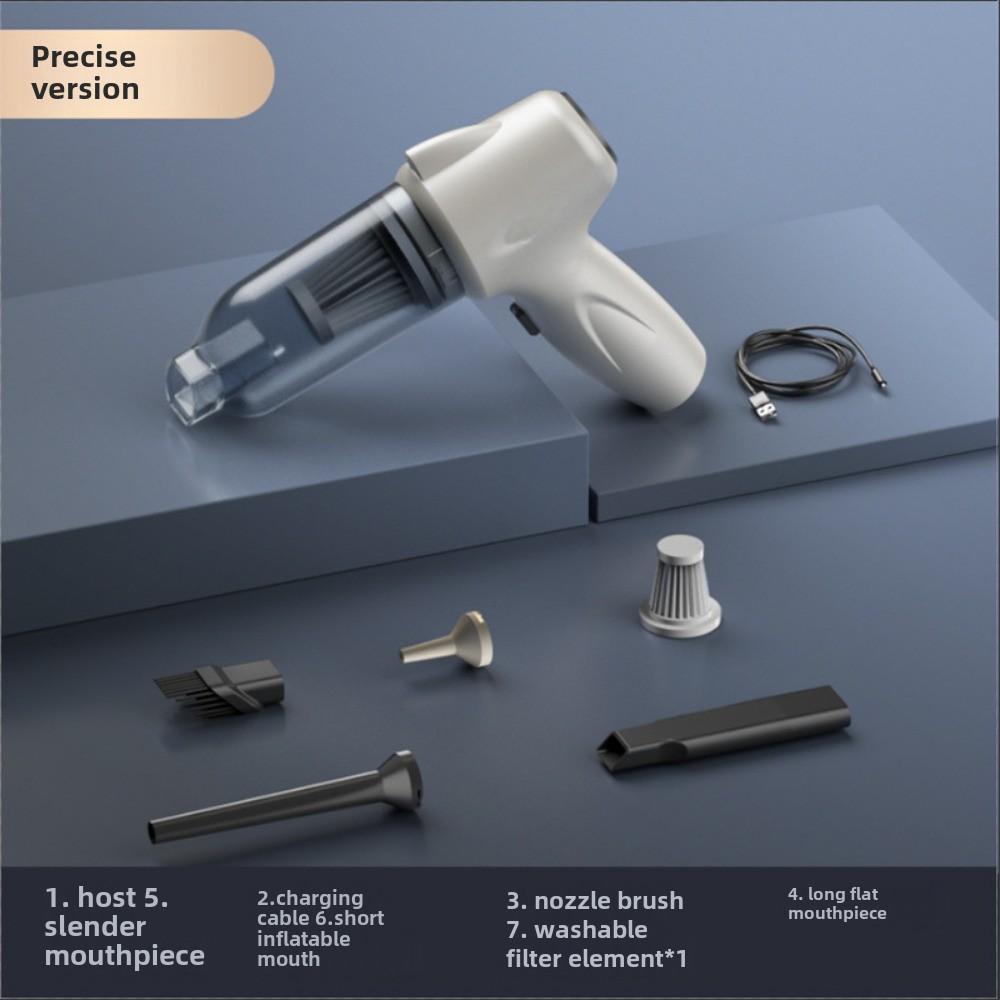 Precise version

1. host 5. slender mouthpiece

2.charging cable 6.short inflatable mouth

3. nozzle brush 7. washable filter element*1

4. long flat mouthpiece