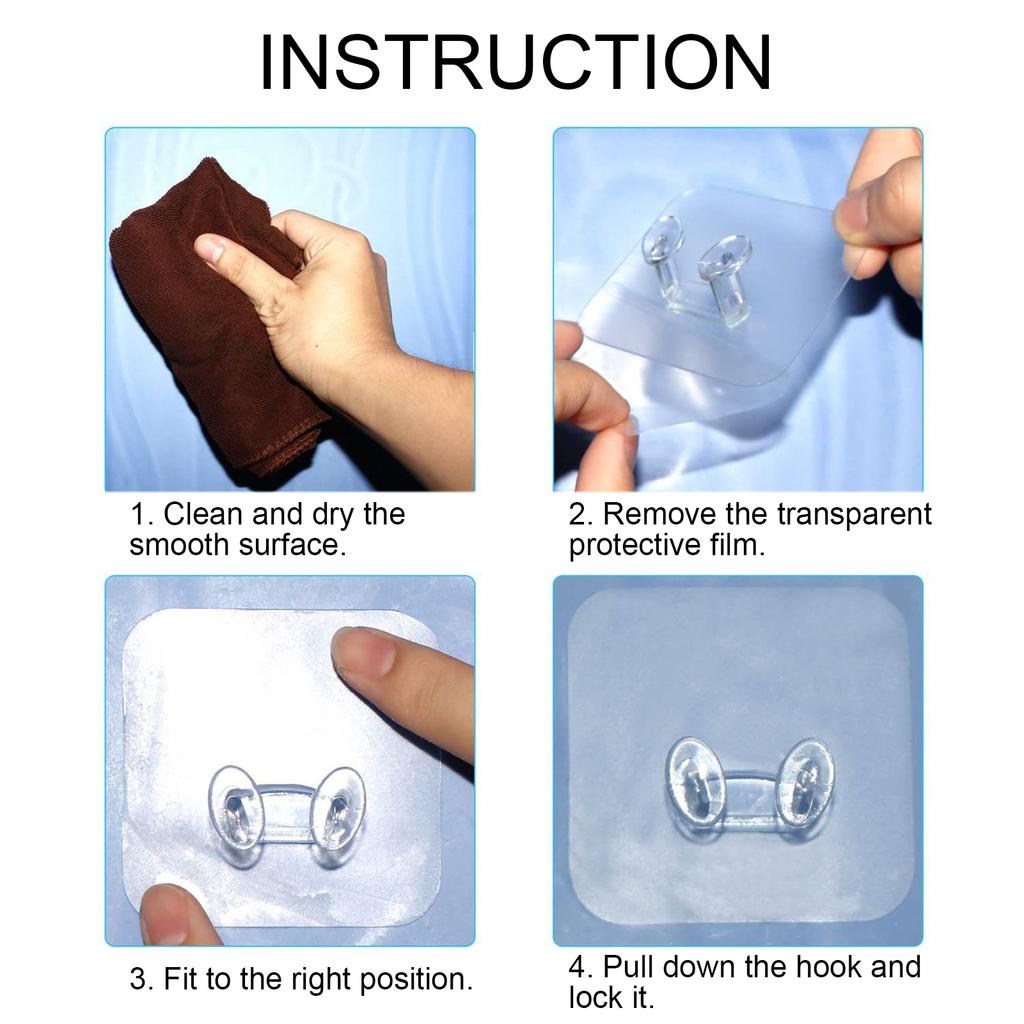 INSTRUCTION

1. Clean and dry the smooth surface.

2. Remove the transparent protective film.

3. Fit to the right position.

4. Pull down the hook and lock it.