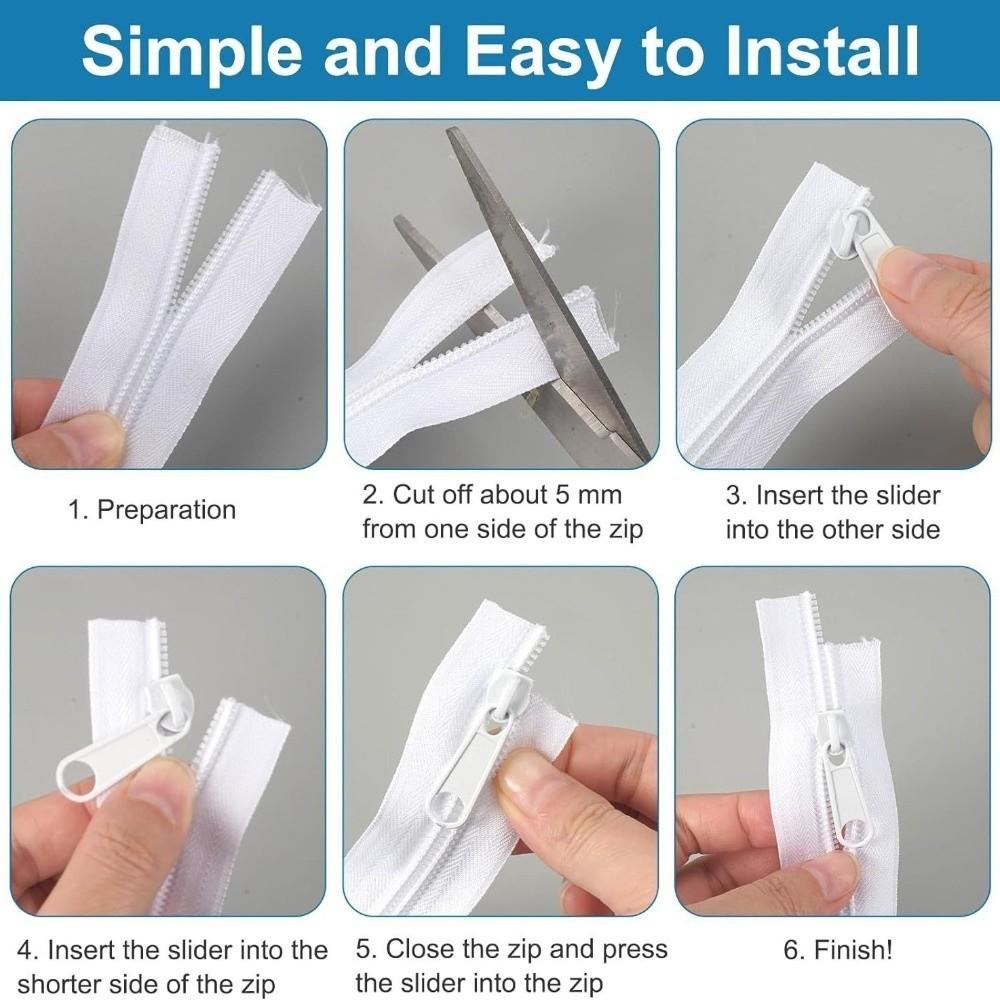 Simple and Easy to Install

1. Preparation

2. Cut off about 5 mm from one side of the zip

3. Insert the slider into the other side

4. Insert the slider into the shorter side of the zip

5. Close the zip and press the slider into the zip

6. Finish!