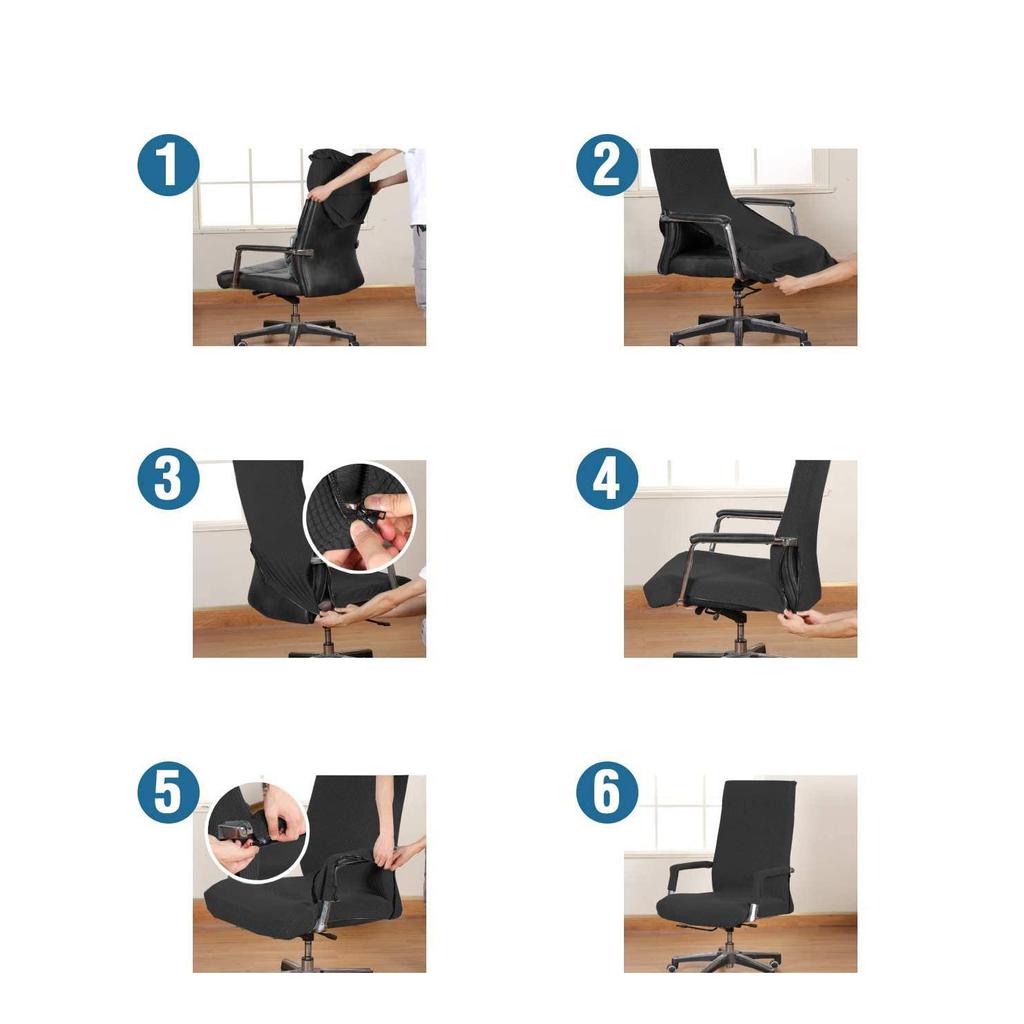 1

2

3

4

5

6