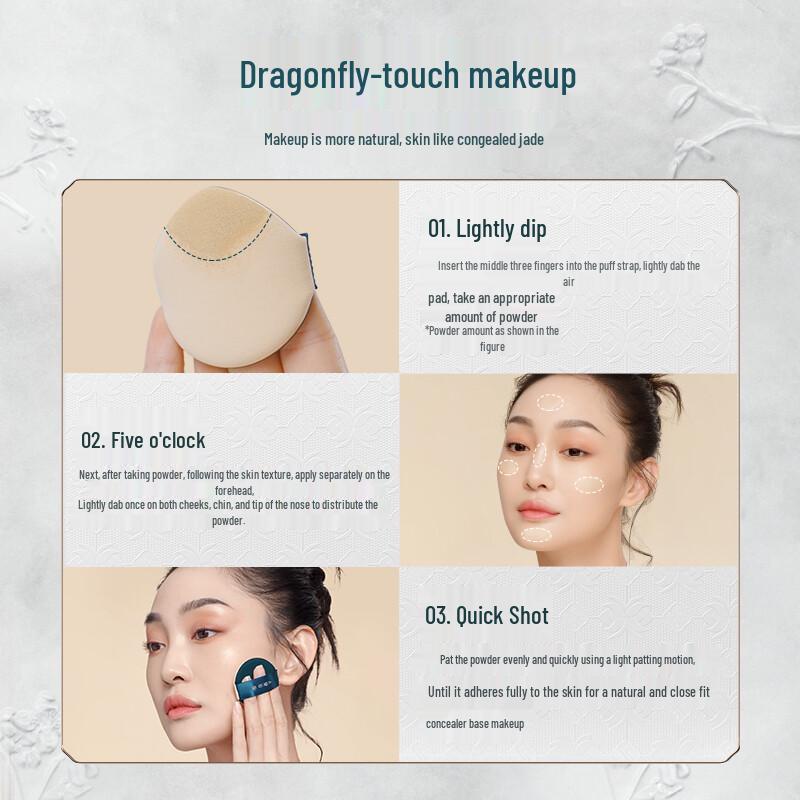 Dragonfly-touch makeup

Makeup is more natural, skin like congealed jade

01. Lightly dip

Insert the middle three fingers into the puff strap, lightly dab the air

pad, take an appropriate amount of powder

*Powder amount as shown in the figure

02. Five o'clock

Next, after taking powder, following the skin texture, apply separately on the forehead,
Lightly dab once on both cheeks, chin, and tip of the nose to distribute the powder.

03. Quick Shot

Pat the powder evenly and quickly using a light patting motion,

Until it adheres fully to the skin for a natural and close fit

concealer base makeup