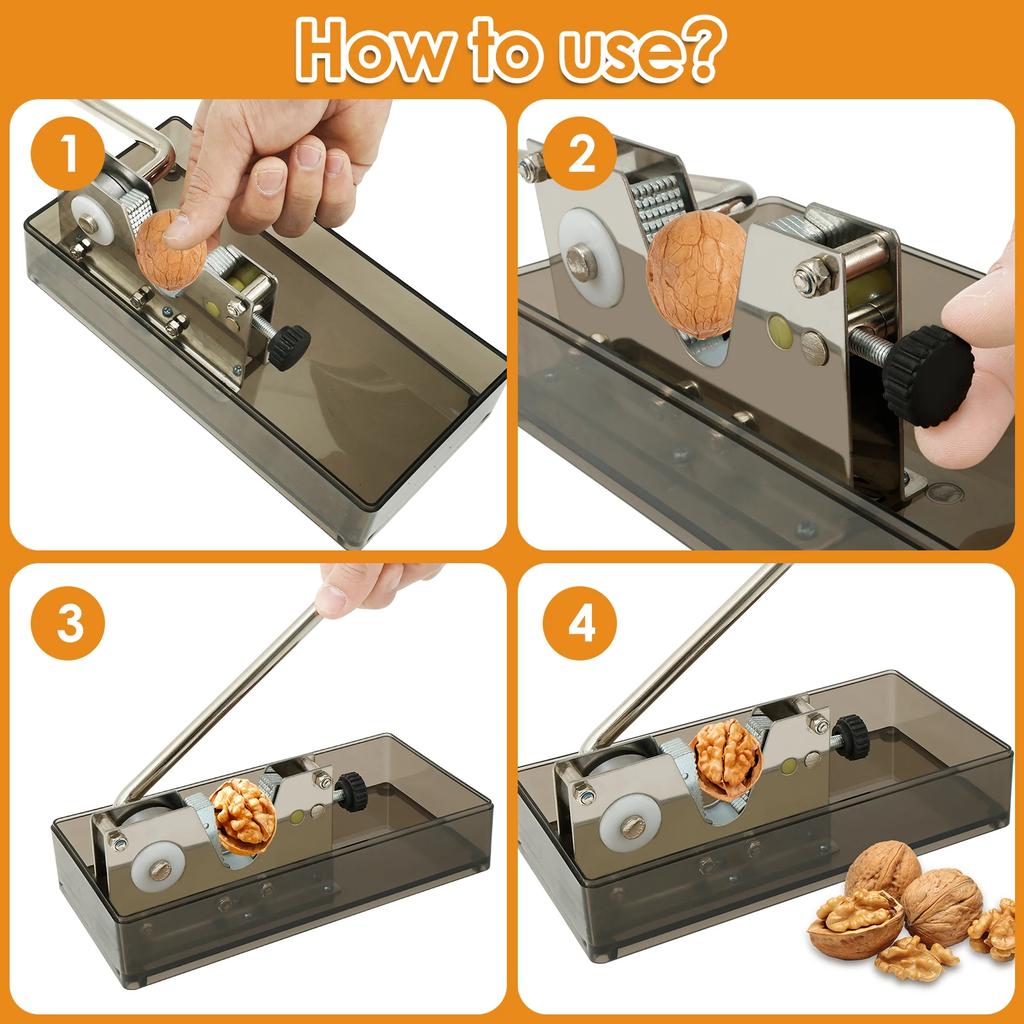 How to use?

1

2

3

4