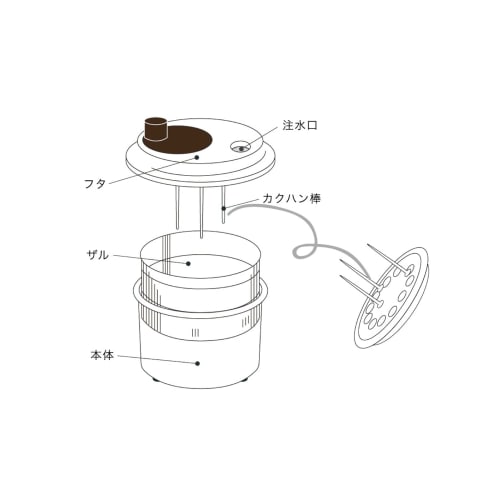 注水口

フタ

カクハン棒

ザル

本体