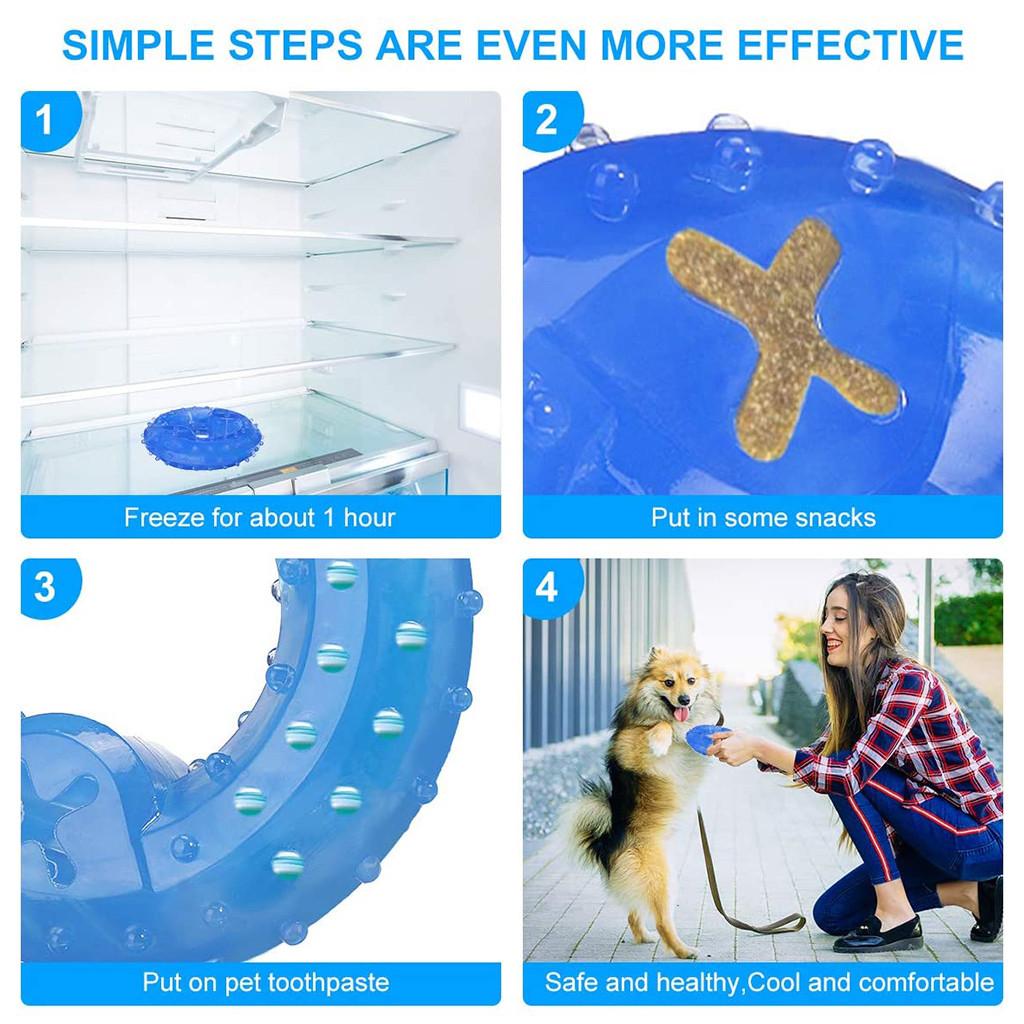 SIMPLE STEPS ARE EVEN MORE EFFECTIVE

1

Freeze for about 1 hour

2

Put in some snacks

3

Put on pet toothpaste

4

Safe and healthy,Cool and comfortable