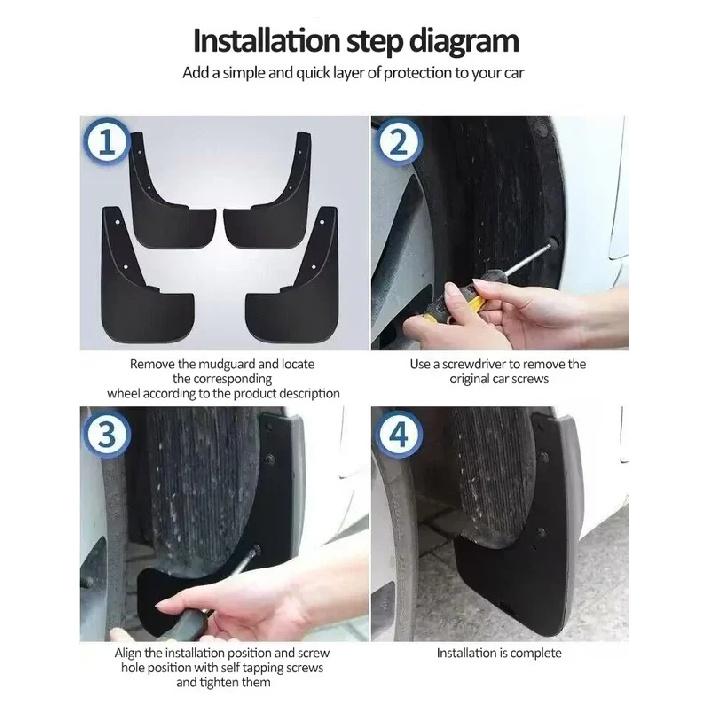 Installation step diagram

Add a simple and quick layer of protection to your car

1

Remove the mudguard and locate the corresponding wheel according to the product description

2

Use a screwdriver to remove the original car screws

3

Align the installation position and screw hole position with self tapping screws and tighten them

4

Installation is complete