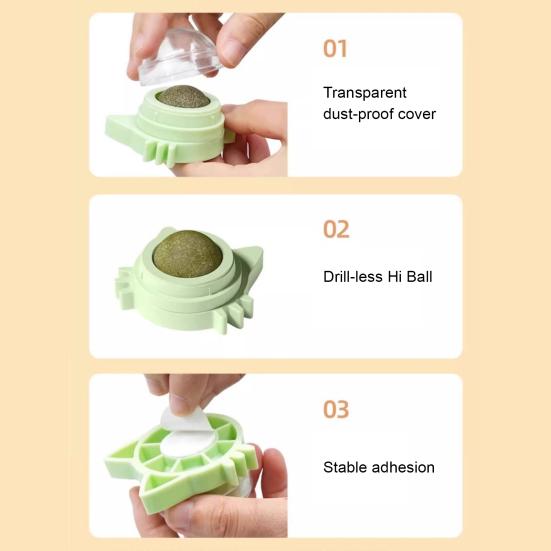 01

Transparent dust-proof cover

02

Drill-less Hi Ball

03

Stable adhesion