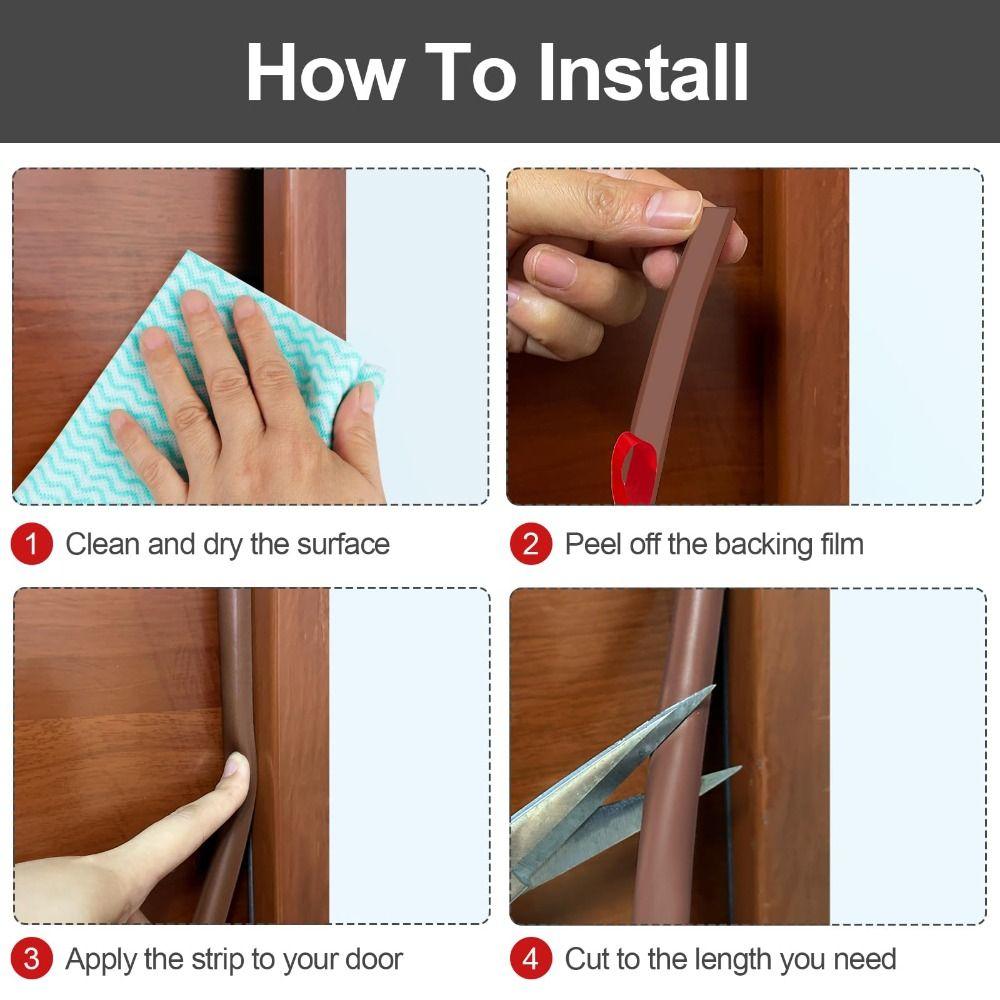 How To Install

1 Clean and dry the surface

2 Peel off the backing film

3 Apply the strip to your door

4 Cut to the length you need