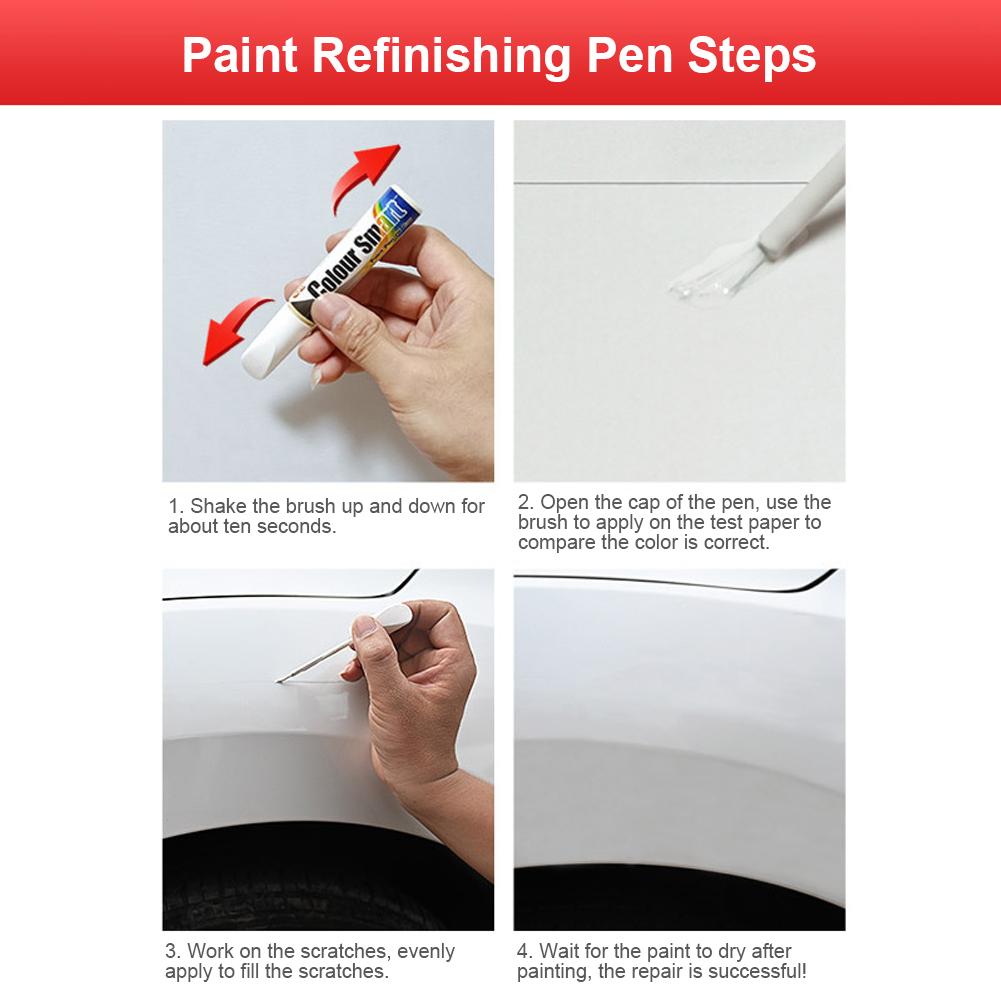 Paint Refinishing Pen Steps

Colour Smart

1. Shake the brush up and down for about ten seconds.

2. Open the cap of the pen, use the brush to apply on the test paper to compare the color is correct.

3. Work on the scratches, evenly apply to fill the scratches.

4. Wait for the paint to dry after painting, the repair is successful!