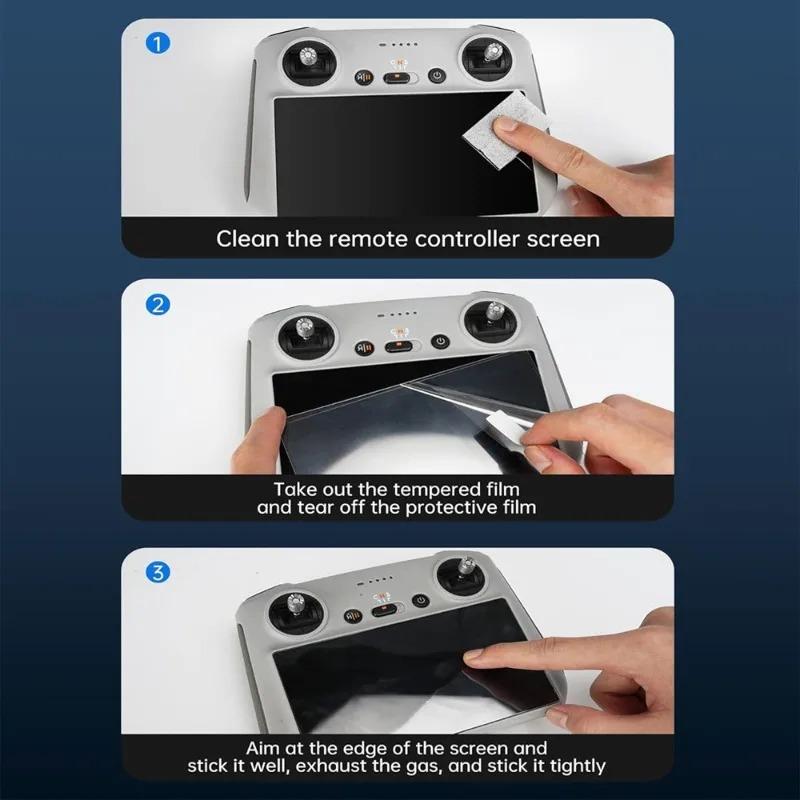 1

Clean the remote controller screen

2

Take out the tempered film and tear off the protective film

3

Aim at the edge of the screen and stick it well, exhaust the gas, and stick it tightly