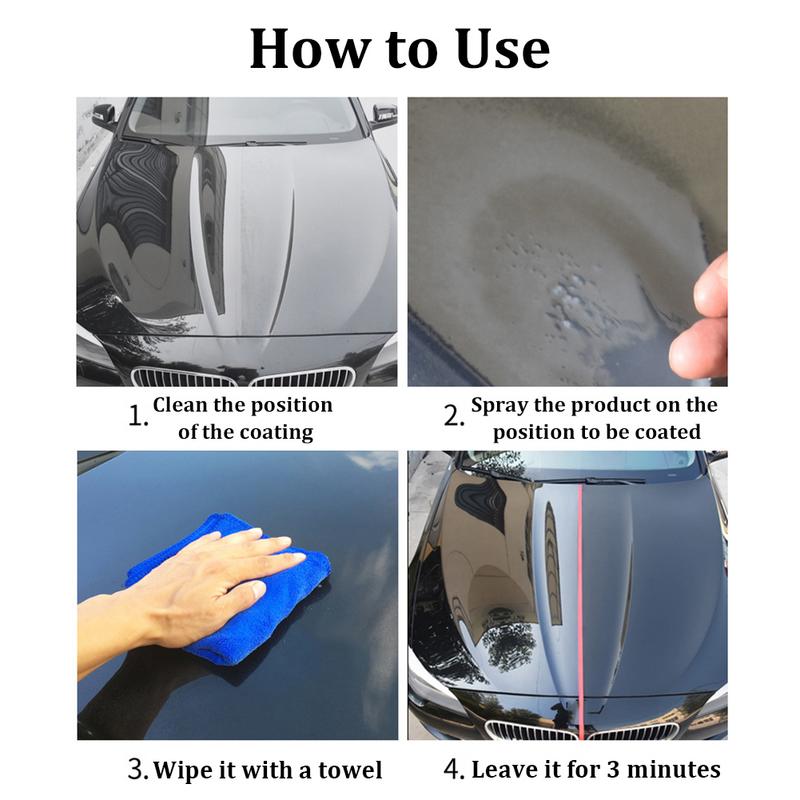 How to Use

1. Clean the position of the coating

2. Spray the product on the position to be coated

3. Wipe it with a towel

4. Leave it for 3 minutes