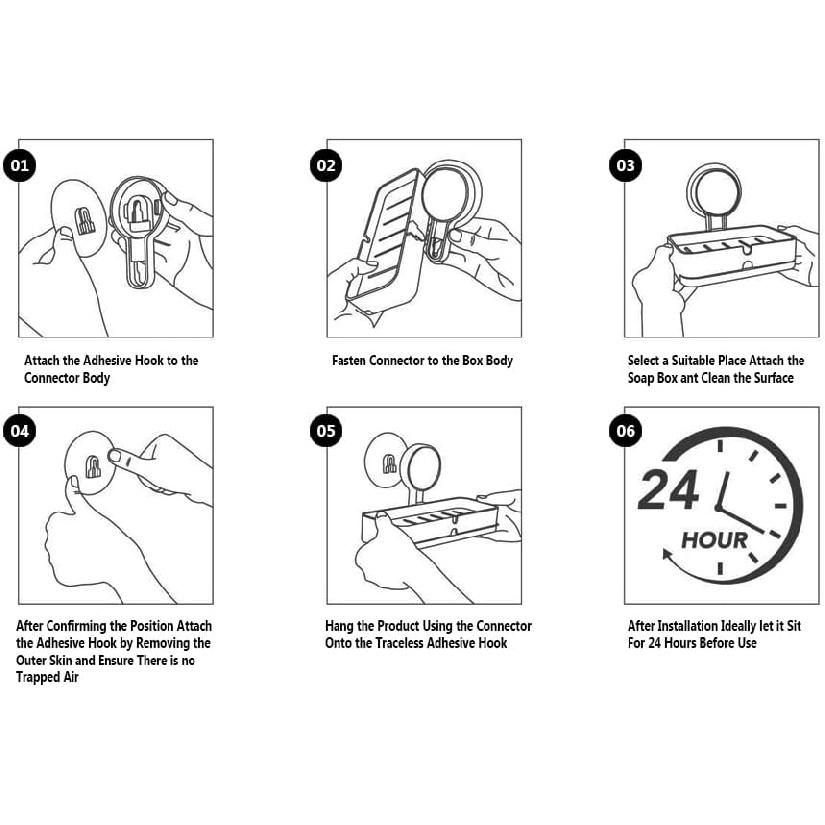 01

Attach the Adhesive Hook to the Connector Body

02

Fasten Connector to the Box Body

03

Select a Suitable Place Attach the Soap Box ant Clean the Surface

04

After Confirming the Position Attach the Adhesive Hook by Removing the Outer Skin and Ensure There is no Trapped Air

05

Hang the Product Using the Connector Onto the Traceless Adhesive Hook

06

24 HOUR

After Installation Ideally let it Sit For 24 Hours Before Use